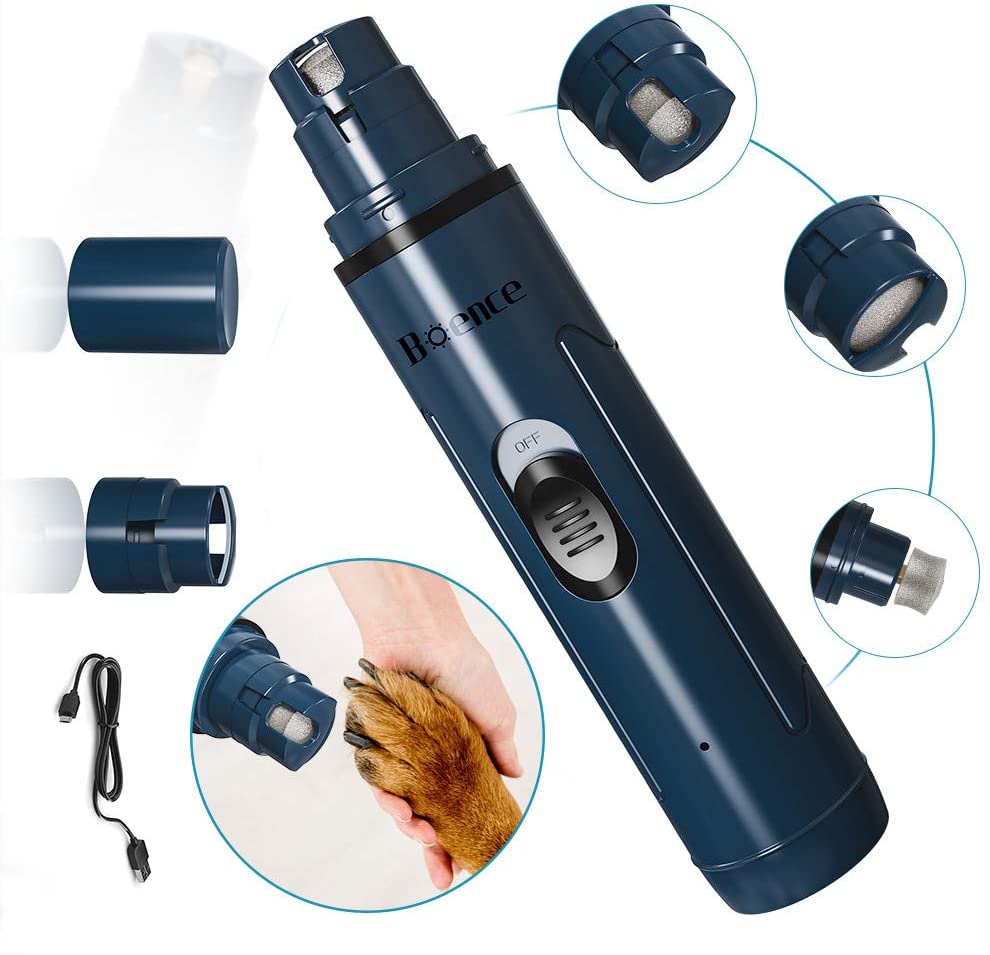 Boence

OFF