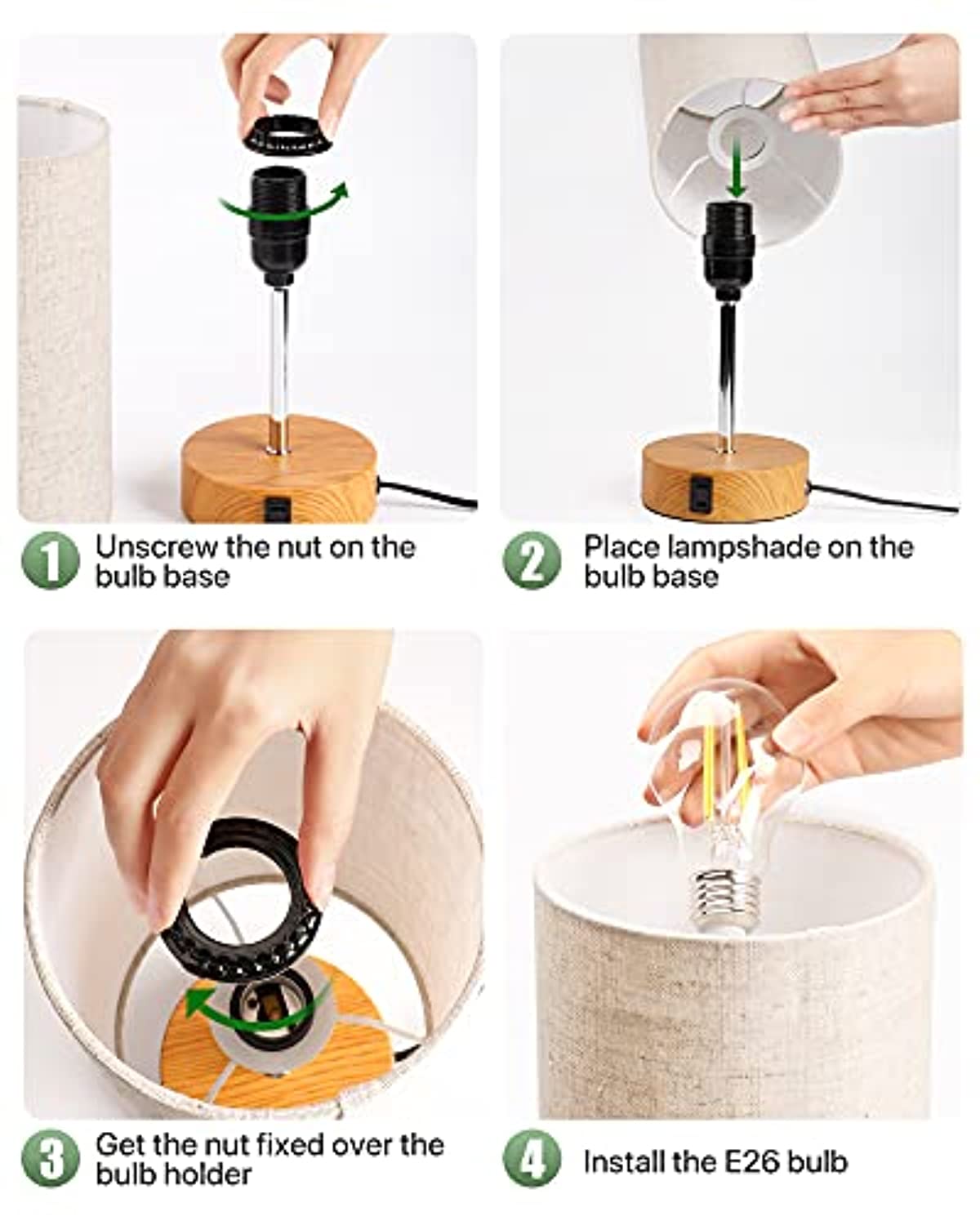 1 Unscrew the nut on the bulb base

2 Place lampshade on the bulb base

3 Get the nut fixed over the bulb holder

4 Install the E26 bulb