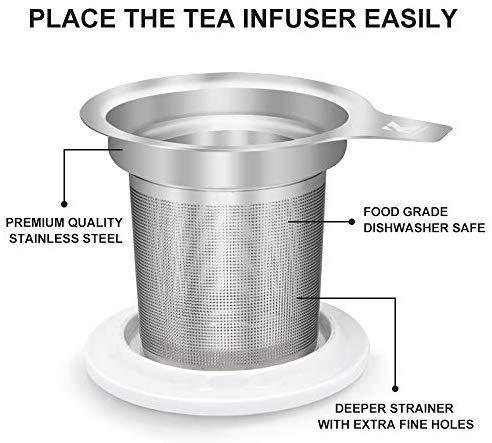 PLACE THE TEA INFUSER EASILY

PREMIUM QUALITY STAINLESS STEEL

FOOD GRADE DISHWASHER SAFE

DEEPER STRAINER WITH EXTRA FINE HOLES