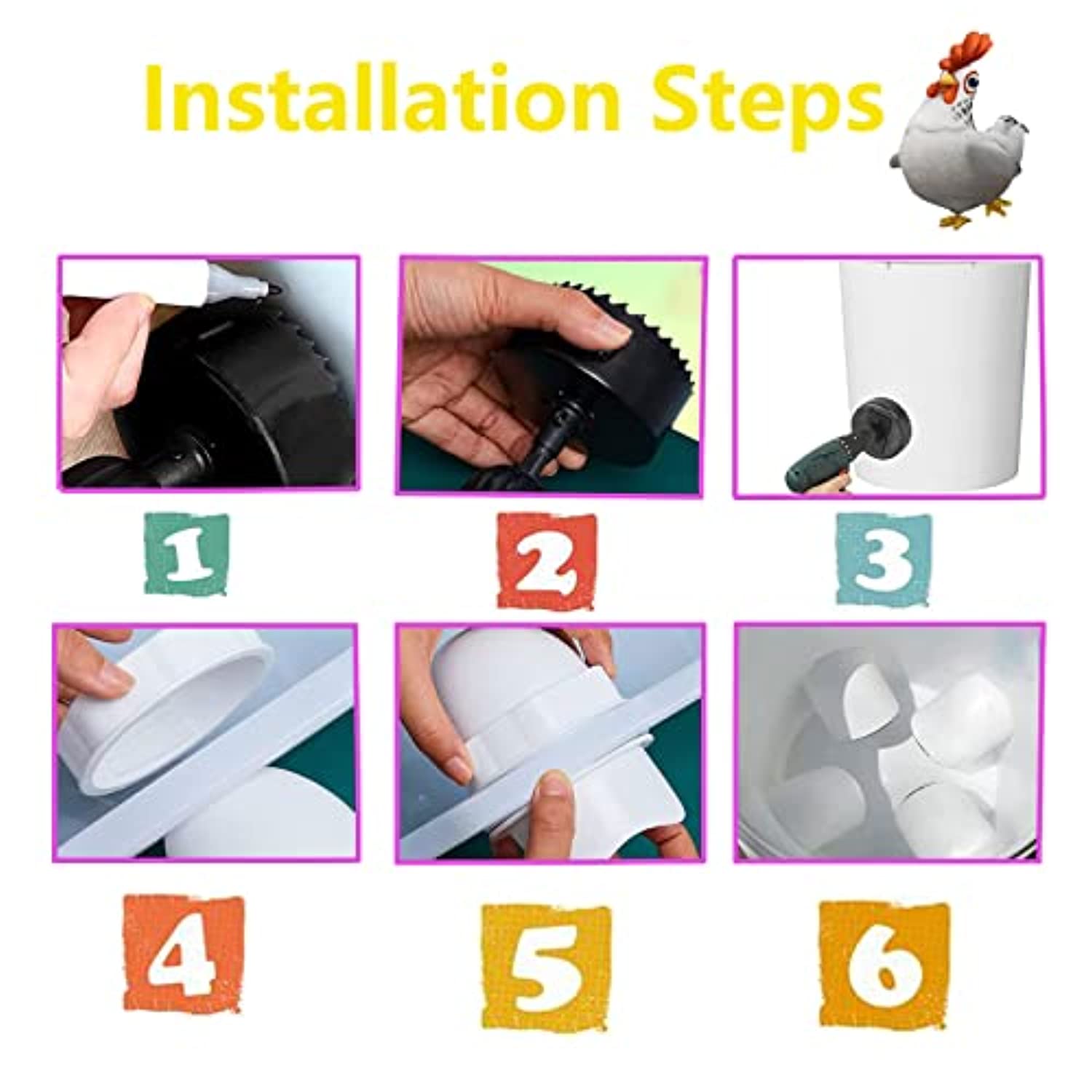 Installation Steps

1

2

3

4

5

6