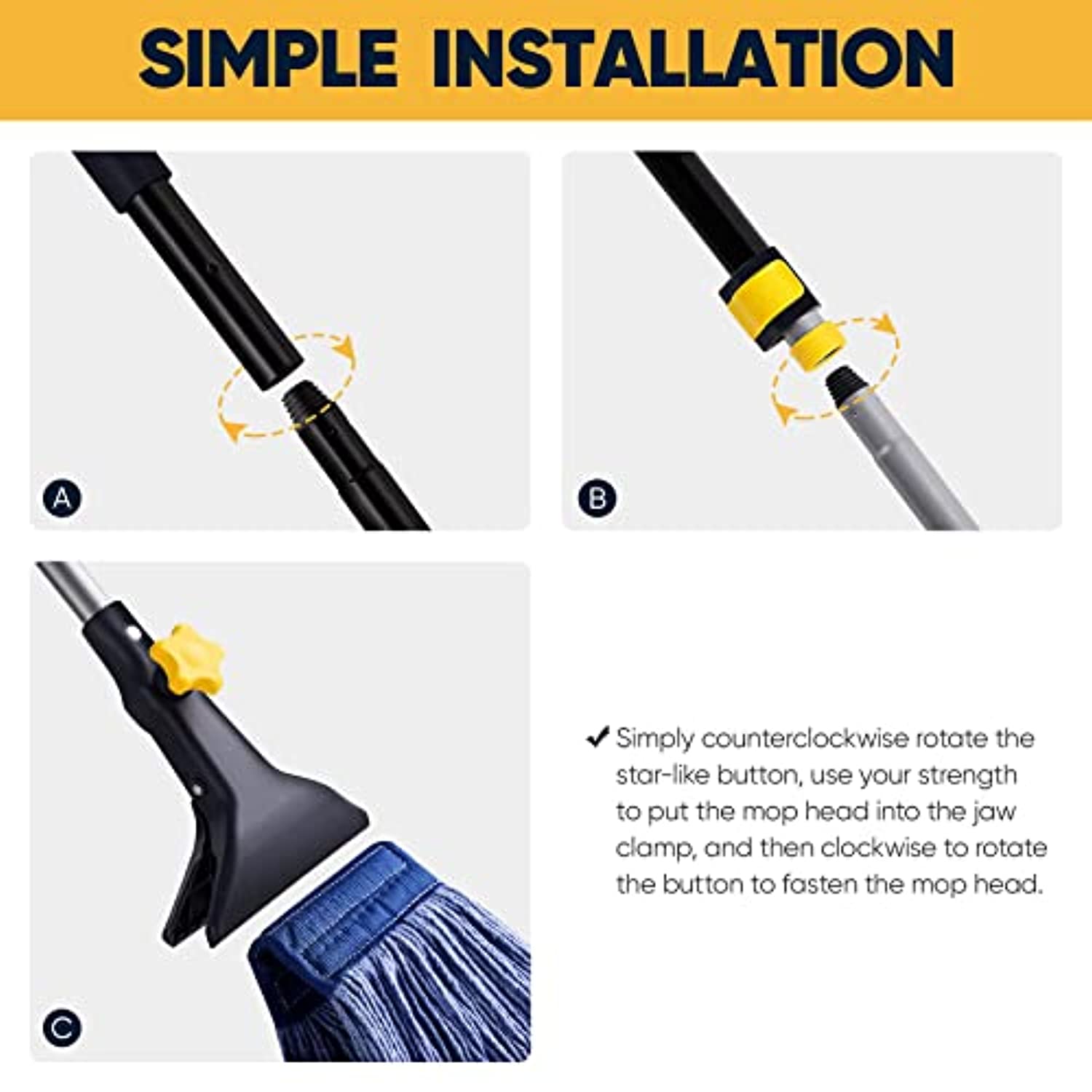 SIMPLE INSTALLATION

A

B

C

✔ Simply counterclockwise rotate the star-like button, use your strength to put the mop head into the jaw clamp, and then clockwise to rotate the button to fasten the mop head.