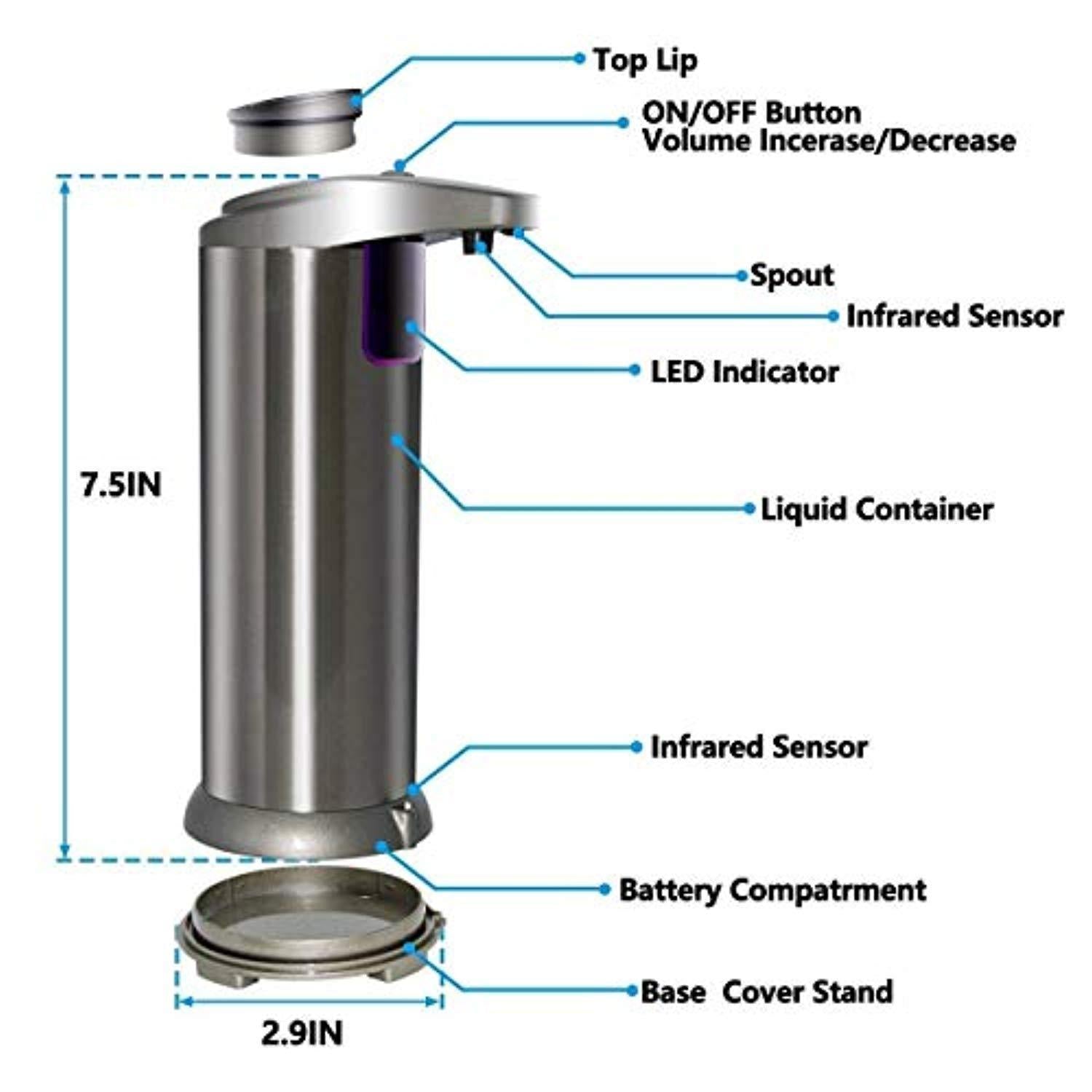 Top Lip

ON/OFF Button
Volume Incerase/Decrease

Spout

Infrared Sensor

LED Indicator

7.5IN

Liquid Container

Infrared Sensor

Battery Compatrment

Base Cover Stand

2.9IN