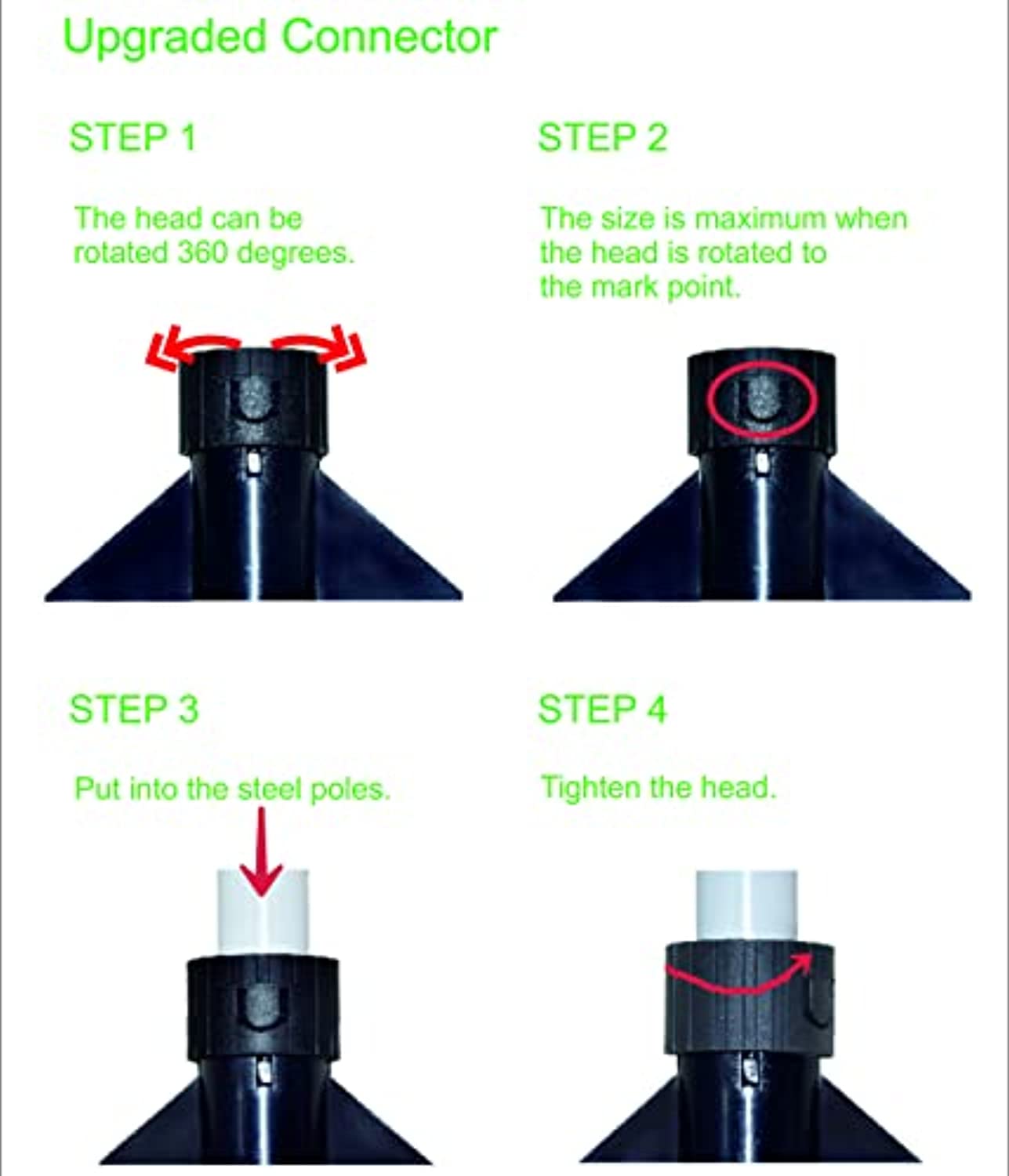 Upgraded Connector

STEP 1

The head can be rotated 360 degrees.

STEP 2

The size is maximum when the head is rotated to the mark point.

STEP 3

Put into the steel poles.

STEP 4

Tighten the head.