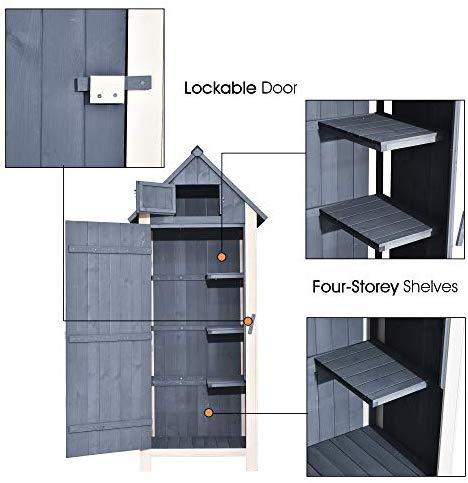 Lockable Door

Four-Storey Shelves