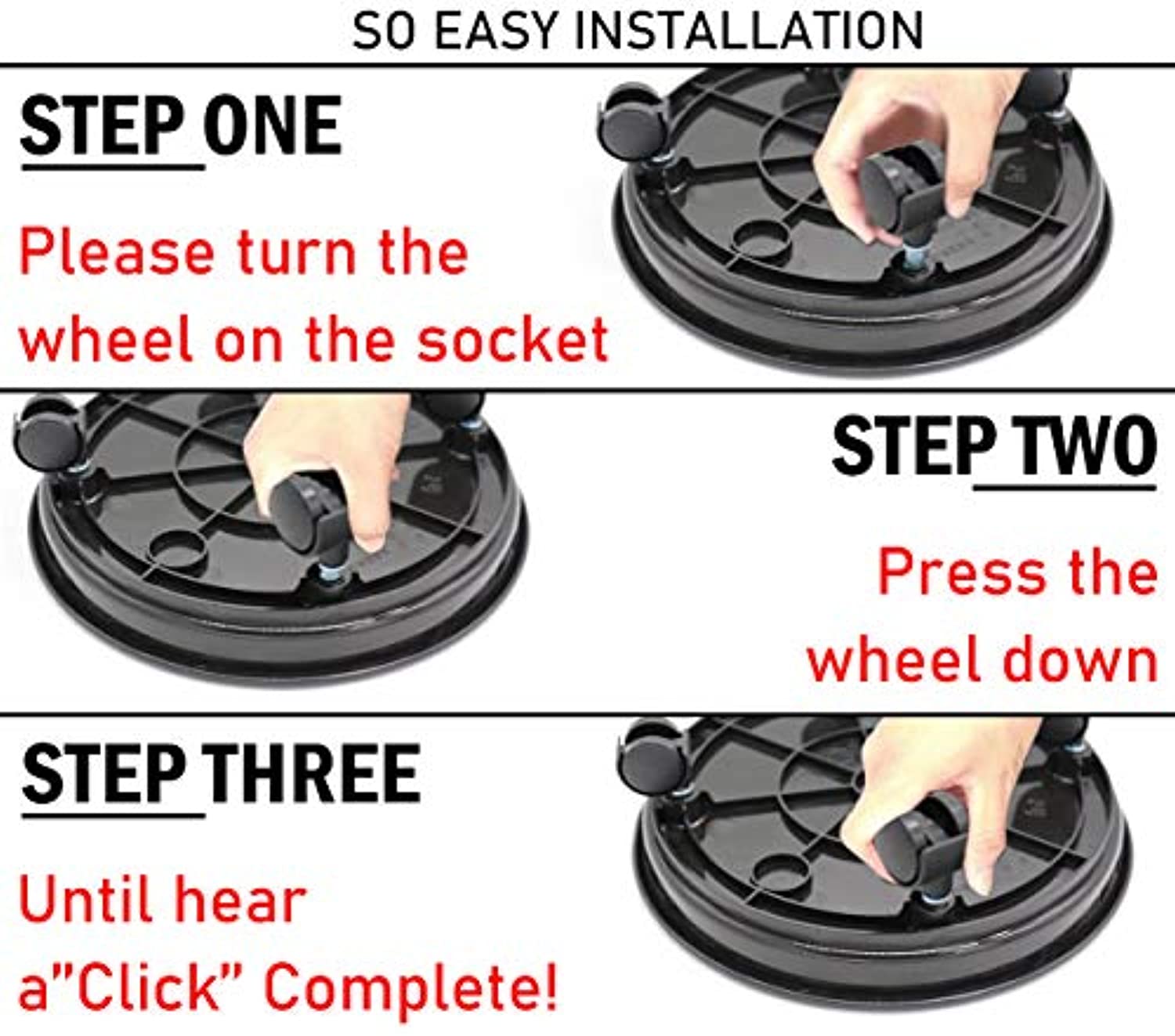 SO EASY INSTALLATION

STEP ONE

Please turn the wheel on the socket

STEP TWO

Press the wheel down

STEP THREE

Until hear a"Click" Complete!