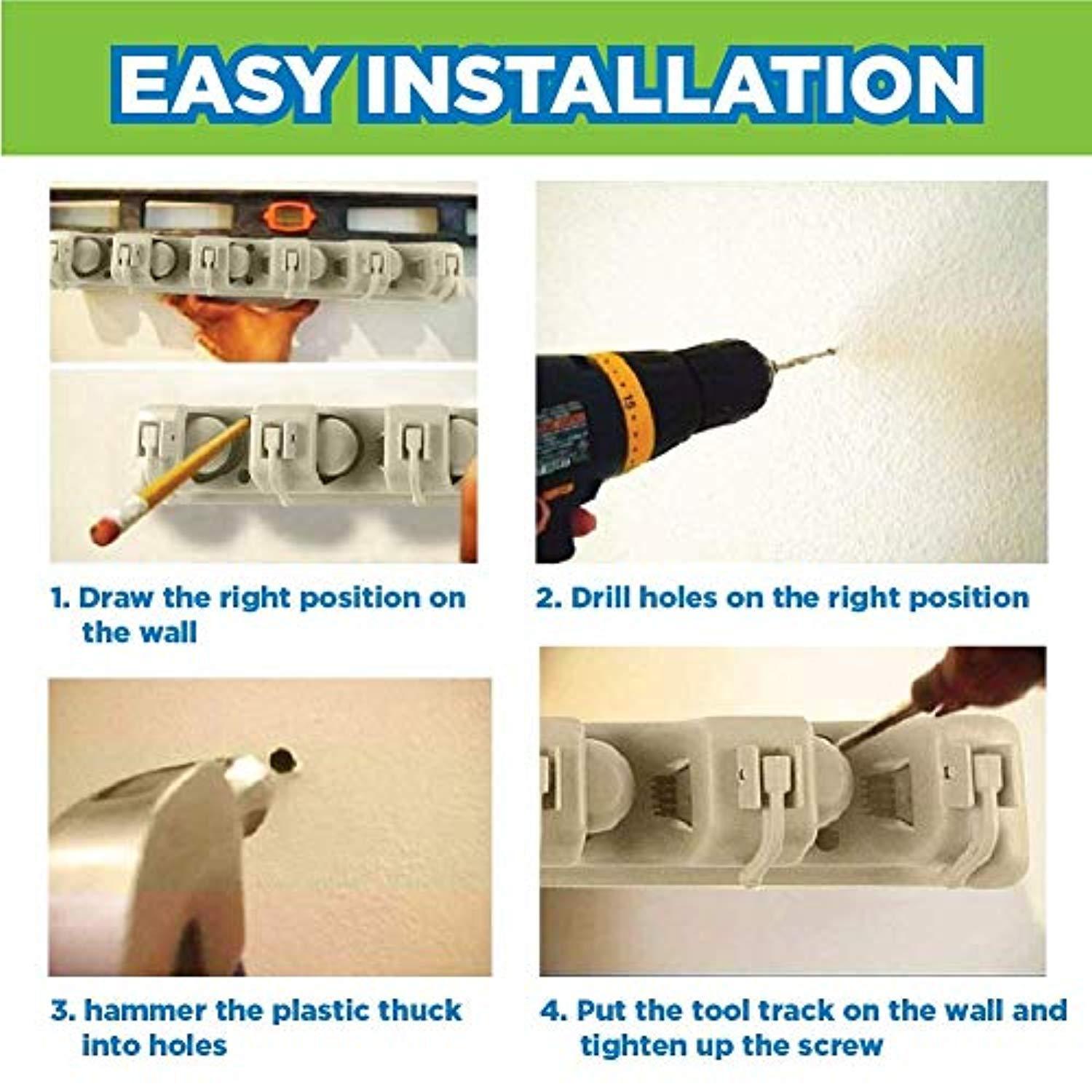 EASY INSTALLATION

1. Draw the right position on the wall

2. Drill holes on the right position

3. hammer the plastic thuck into holes

4. Put the tool track on the wall and tighten up the screw