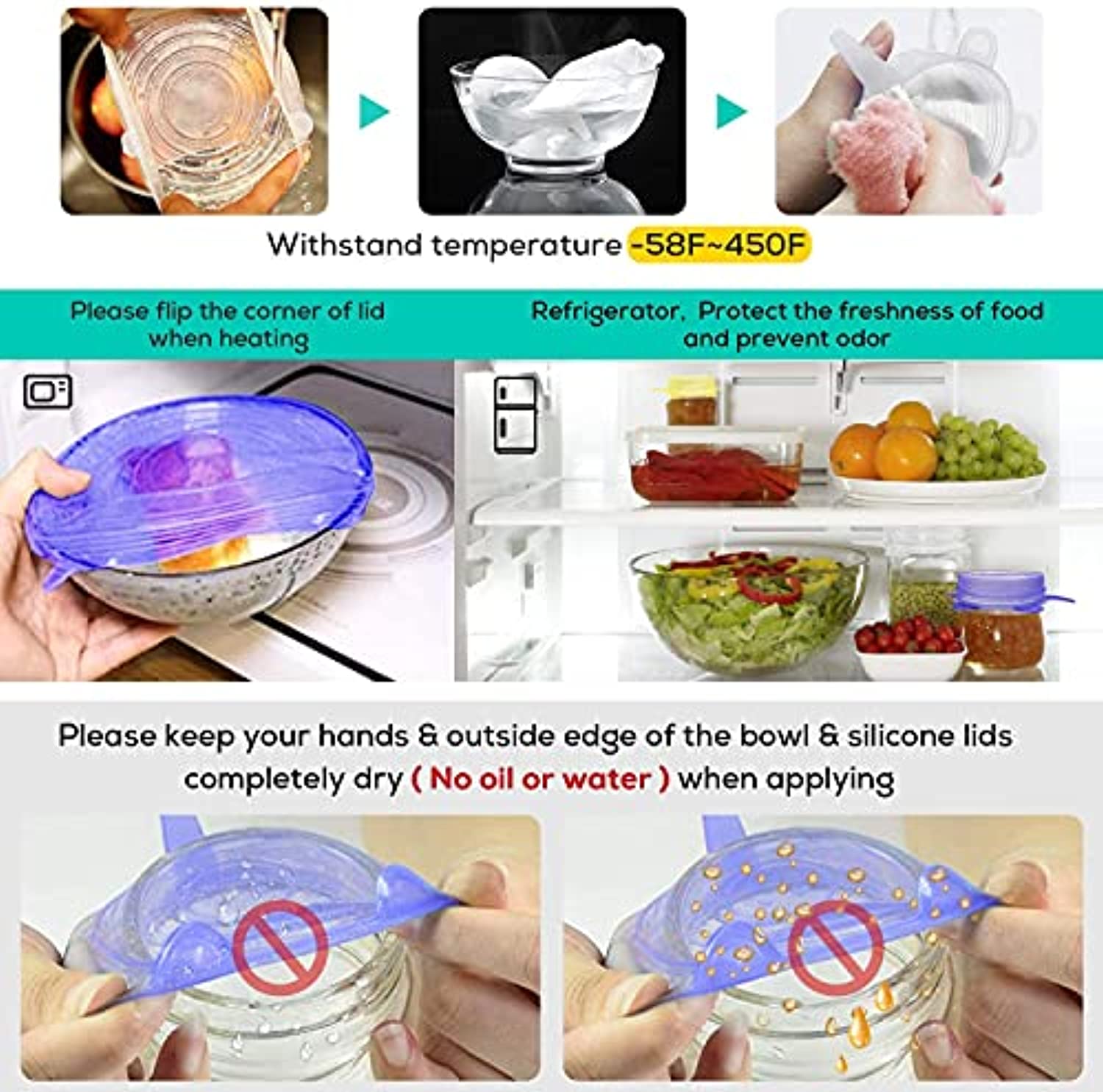 Withstand temperature -58F~450F

Please flip the corner of lid when heating

Refrigerator, Protect the freshness of food and prevent odor

Please keep your hands & outside edge of the bowl & silicone lids completely dry ( No oil or water ) when applying