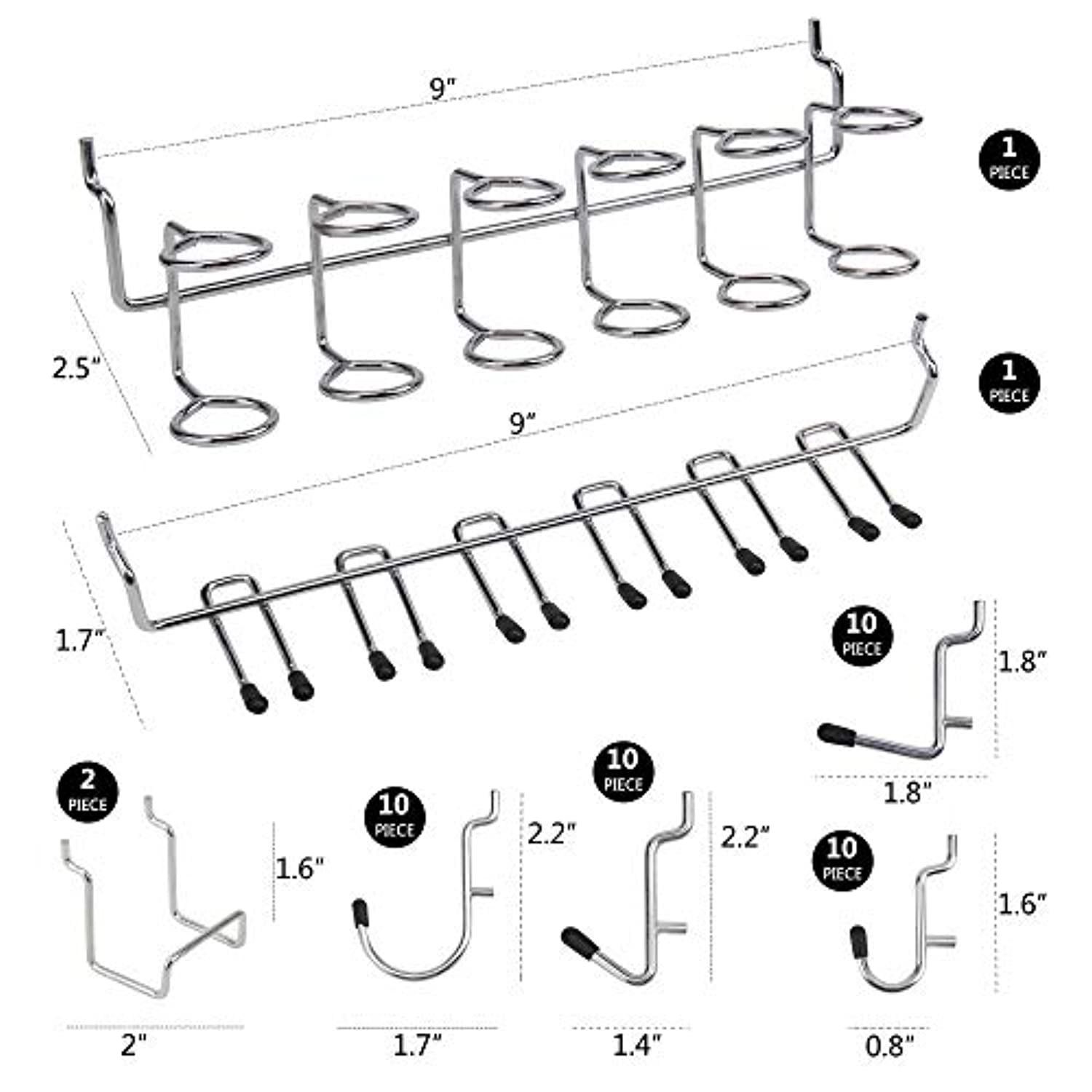 9"

1 PIECE

2.5"

9"

1 PIECE

1.7"

10 PIECE

1.8"

1.8"

2 PIECE

1.6"

10 PIECE

2.2"

10 PIECE

2.2"

10 PIECE

1.6"

2"

1.7"

1.4"

0.8"