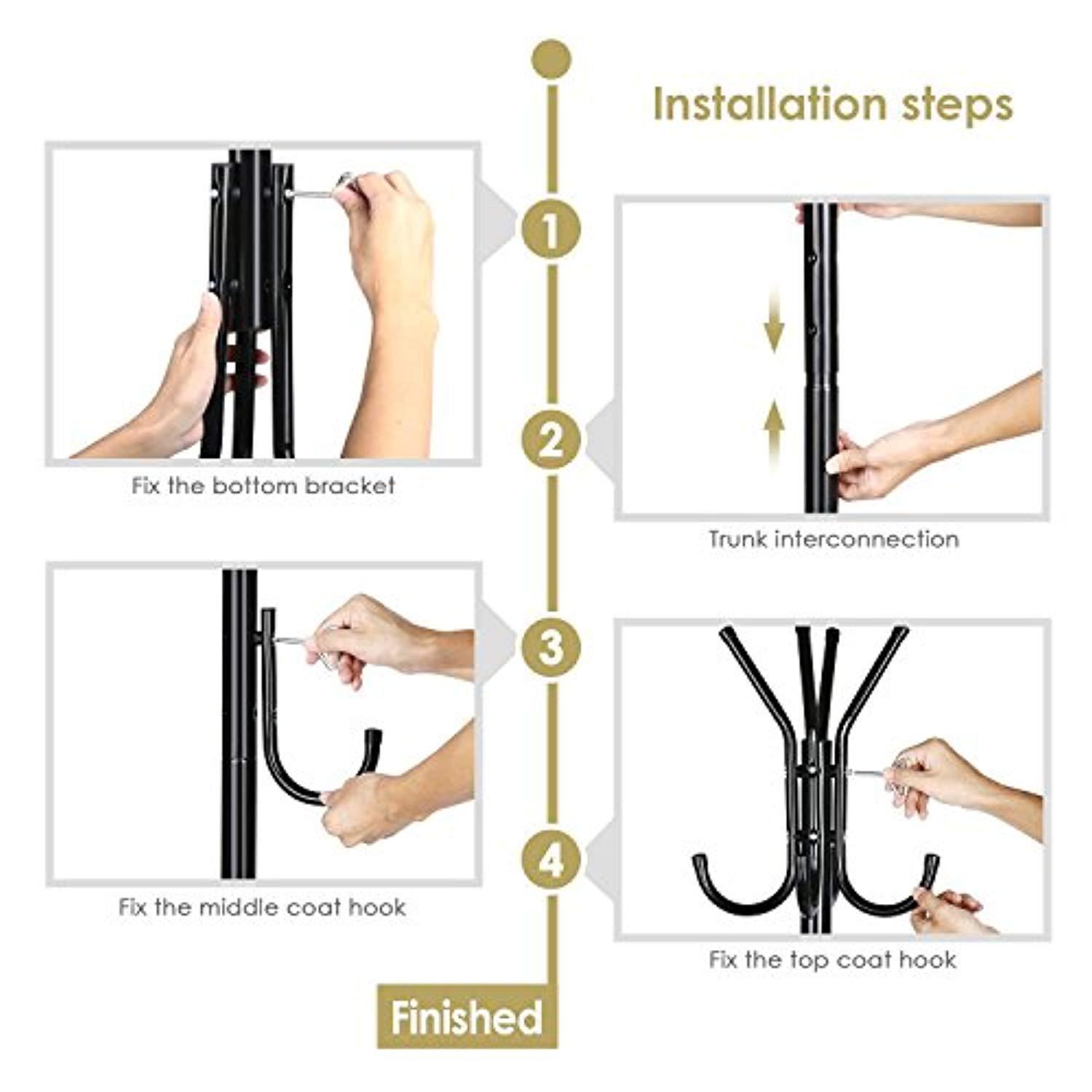 Installation steps

1

Fix the bottom bracket

2

Trunk interconnection

3

Fix the middle coat hook

4

Fix the top coat hook

Finished