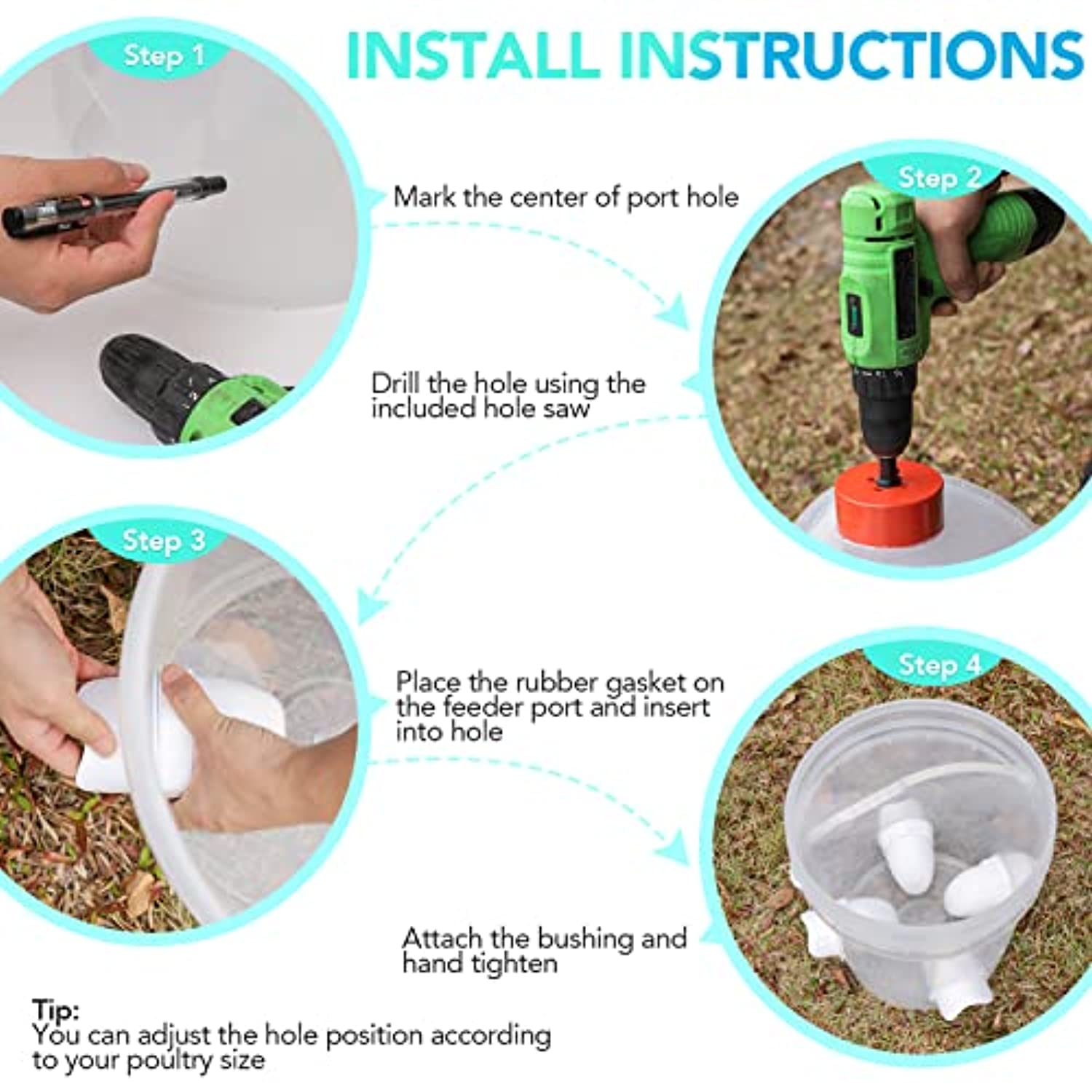 INSTALL INSTRUCTIONS

Step 1

Mark the center of port hole

Step 2

Drill the hole using the included hole saw

Step 3

Place the rubber gasket on the feeder port and insert into hole

Step 4

Attach the bushing and hand tighten

Tip:
You can adjust the hole position according to your poultry size