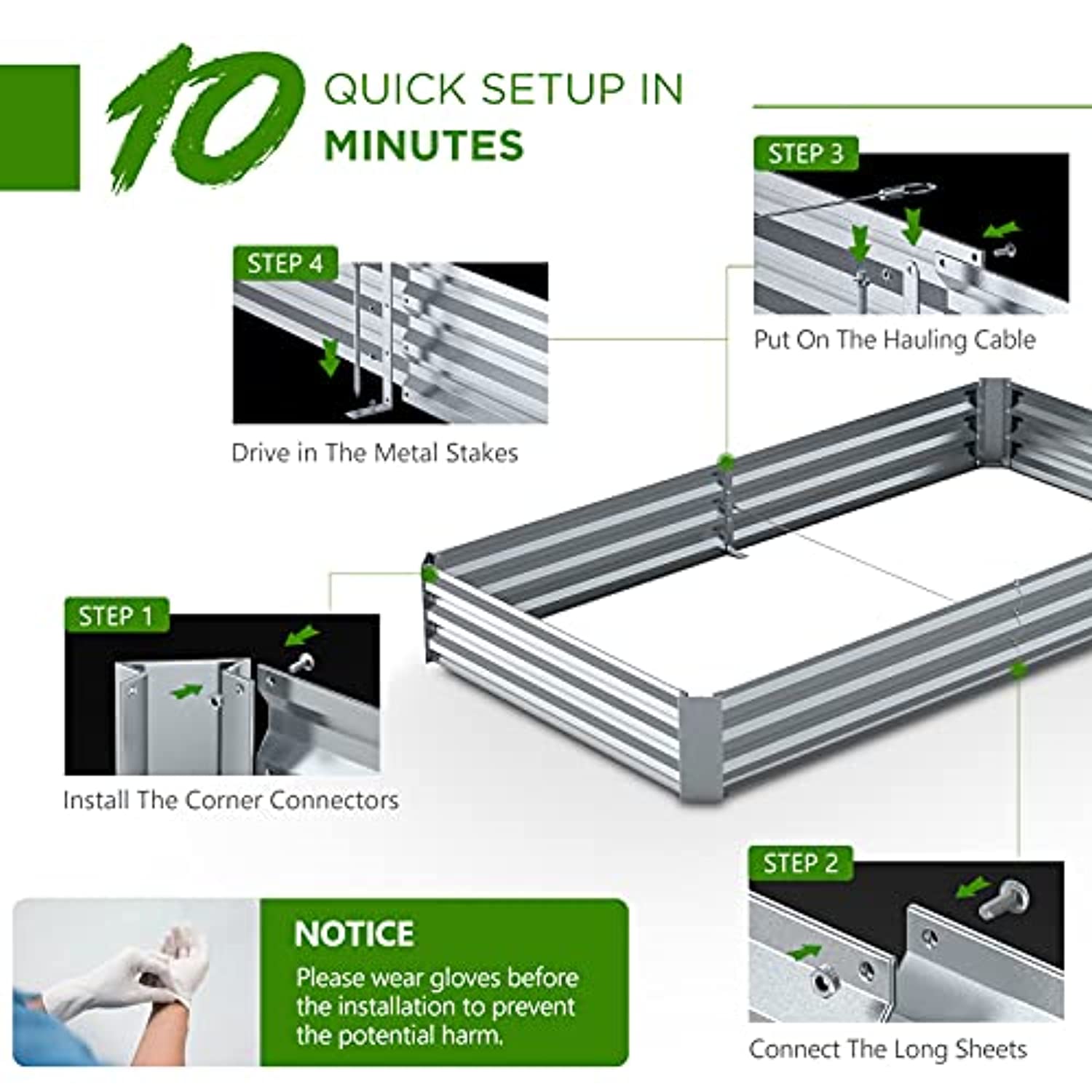 10 QUICK SETUP IN MINUTES

STEP 3
Put On The Hauling Cable

STEP 4
Drive in The Metal Stakes

STEP 1
Install The Corner Connectors

STEP 2
Connect The Long Sheets

NOTICE
Please wear gloves before the installation to prevent the potential harm.