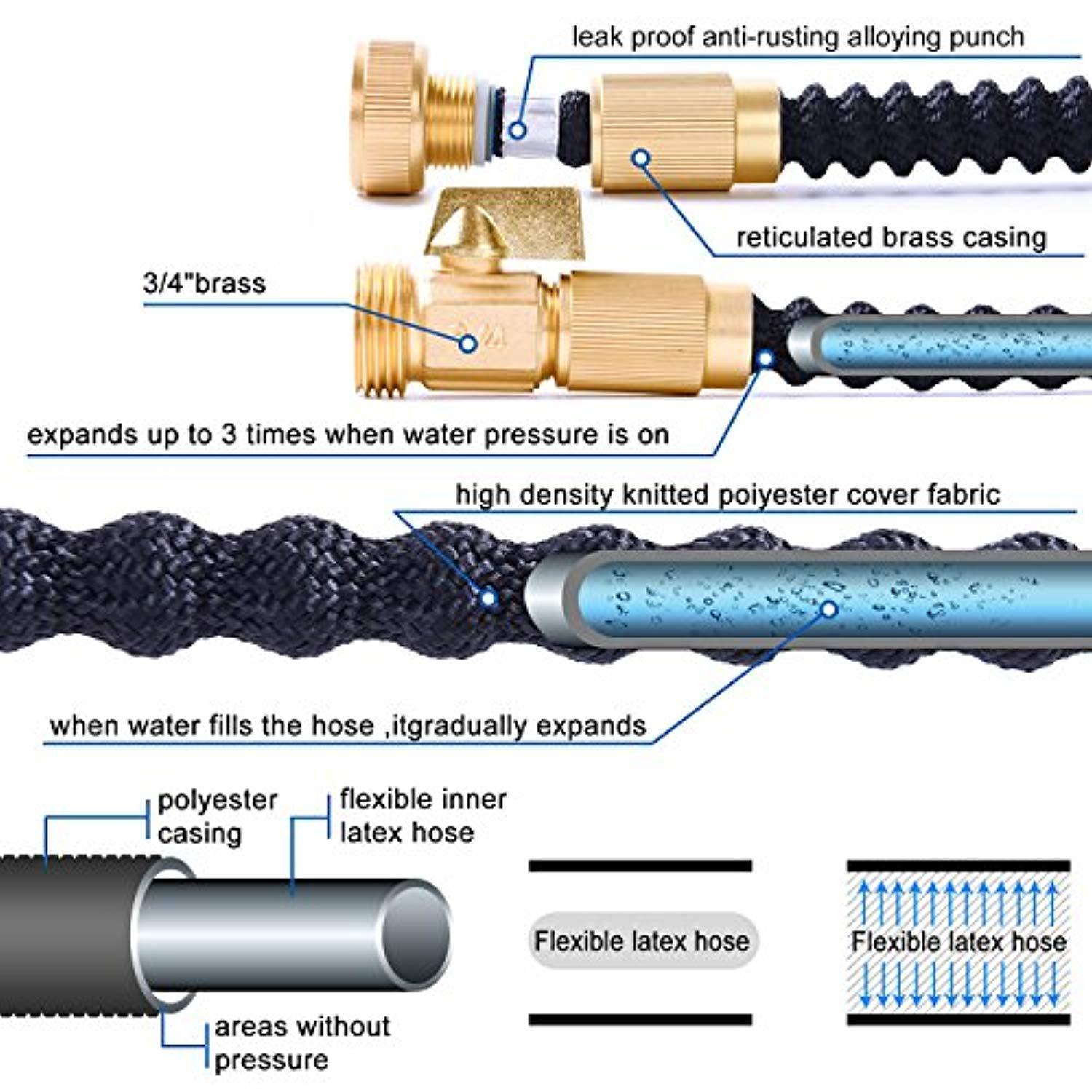 leak proof anti-rusting alloying punch

reticulated brass casing

3/4"brass

expands up to 3 times when water pressure is on

high density knitted poiyester cover fabric

when water fills the hose ,itgradually expands

polyester casing

flexible inner latex hose

areas without pressure

Flexible latex hose

Flexible latex hose