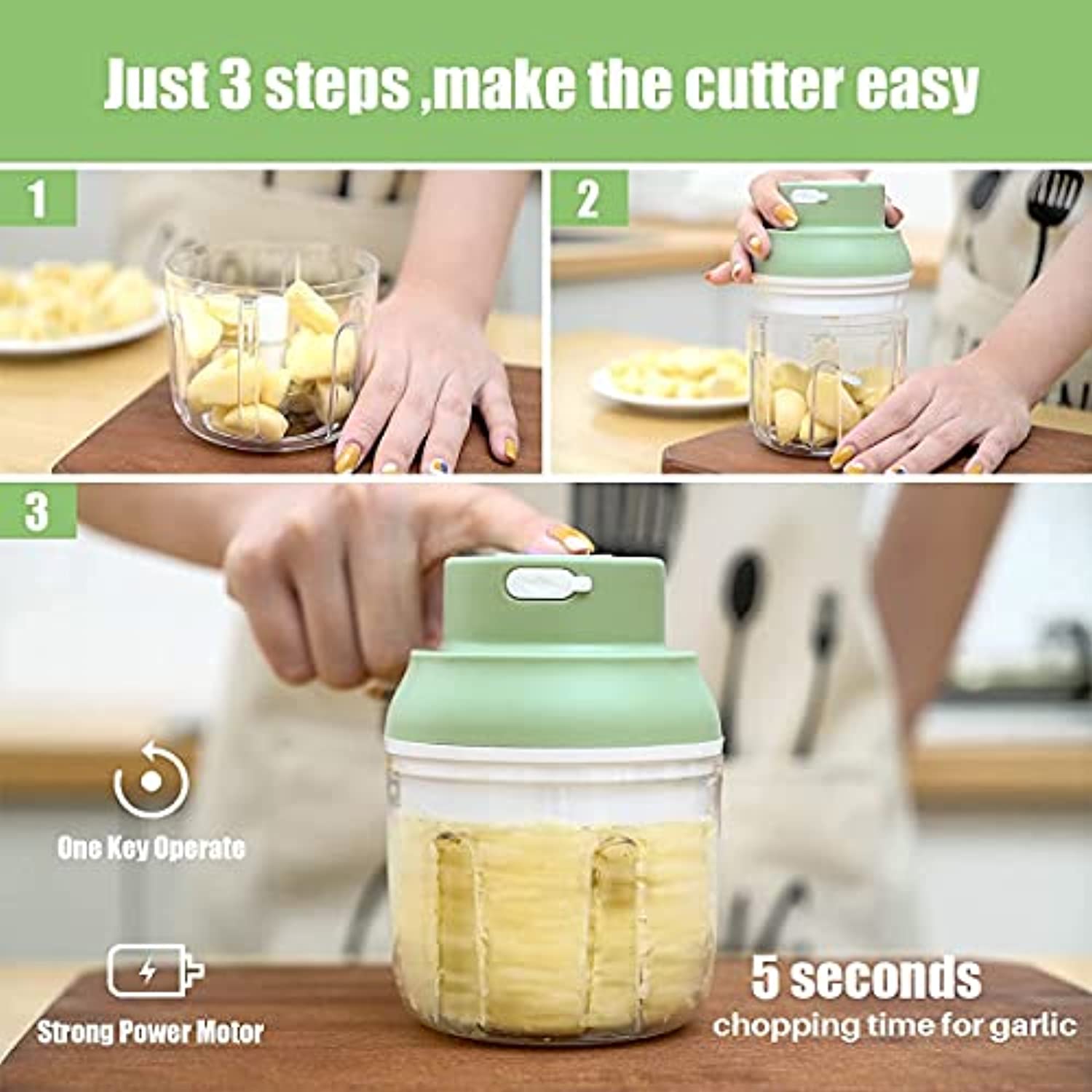 Just 3 steps ,make the cutter easy

1

2

3

One Key Operate

Strong Power Motor

5 seconds
chopping time for garlic