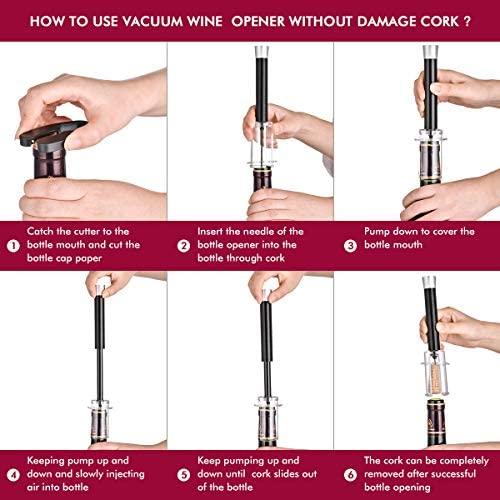 HOW TO USE VACUUM WINE OPENER WITHOUT DAMAGE CORK ?

1 Catch the cutter to the bottle mouth and cut the bottle cap paper

2 Insert the needle of the bottle opener into the bottle through cork

3 Pump down to cover the bottle mouth

4 Keeping pump up and down and slowly injecting air into bottle

5 Keep pumping up and down until cork slides out of the bottle

6 The cork can be completely removed after successful bottle opening