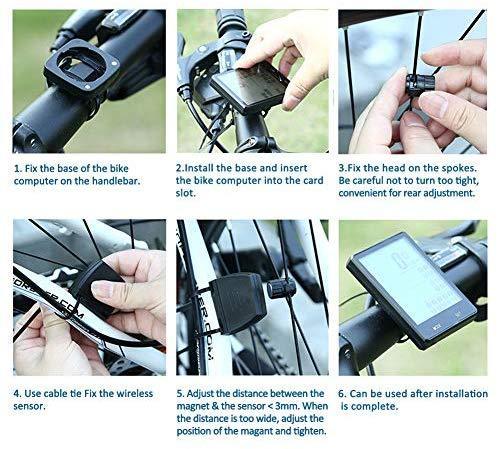 1. Fix the base of the bike computer on the handlebar.

2.Install the base and insert the bike computer into the card slot.

3.Fix the head on the spokes. Be careful not to turn too tight, convenient for rear adjustment.

4. Use cable tie Fix the wireless sensor.

5. Adjust the distance between the magnet & the sensor < 3mm. When the distance is too wide, adjust the position of the magant and tighten.

6. Can be used after installation is complete.