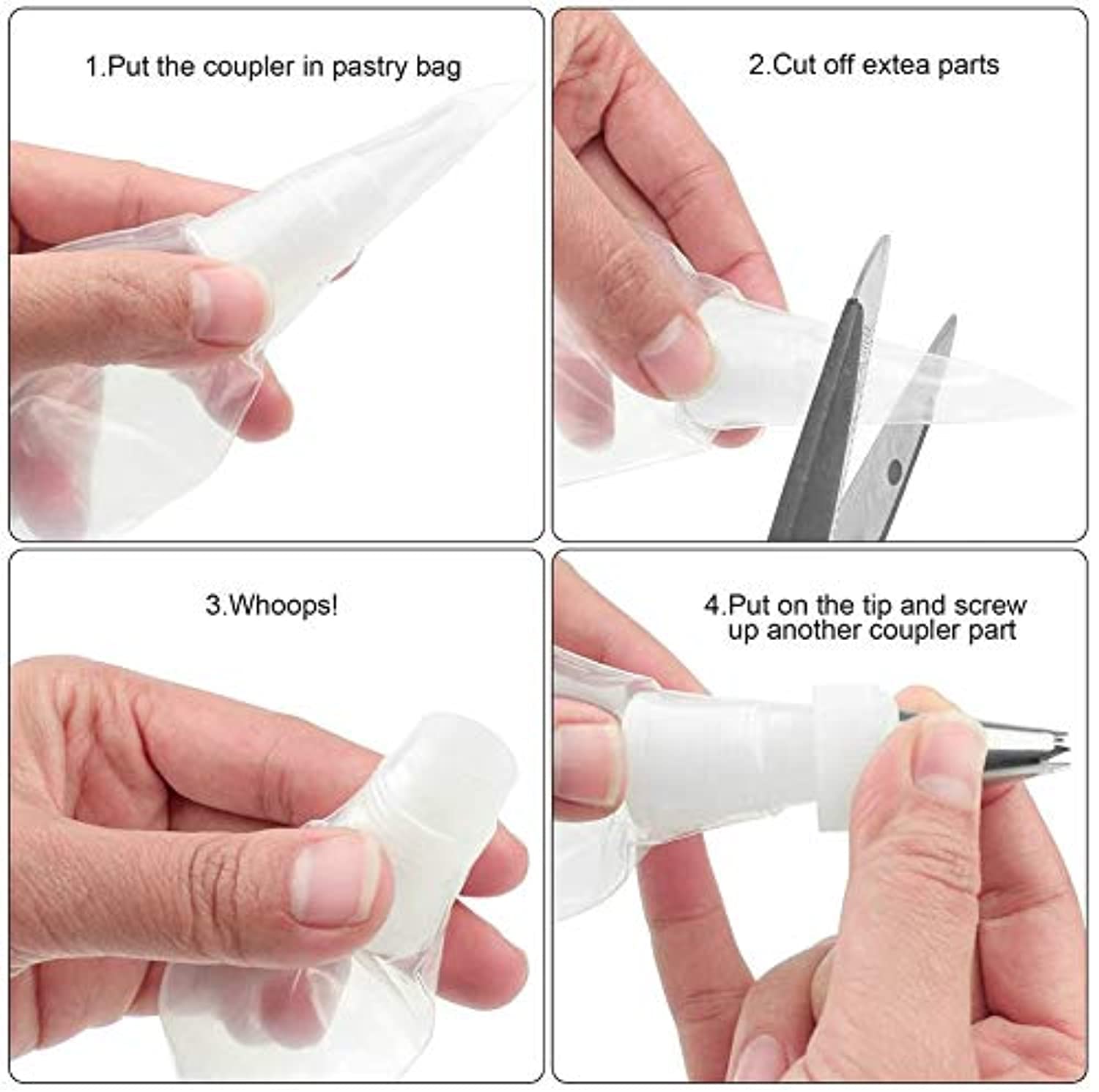 1.Put the coupler in pastry bag

2.Cut off extea parts

3.Whoops!

4.Put on the tip and screw up another coupler part