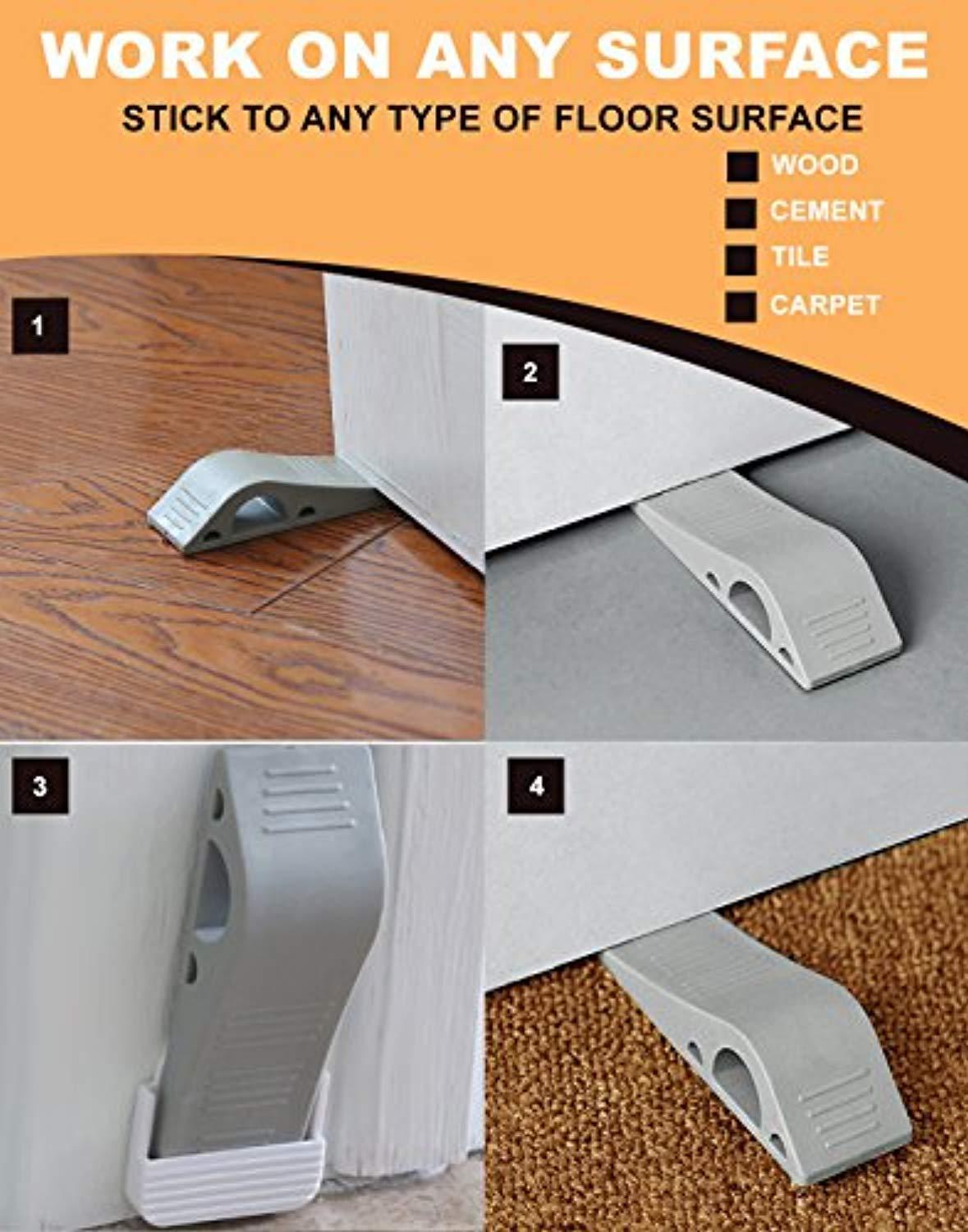 WORK ON ANY SURFACE

STICK TO ANY TYPE OF FLOOR SURFACE

WOOD
CEMENT
TILE
CARPET

1

2

3

4