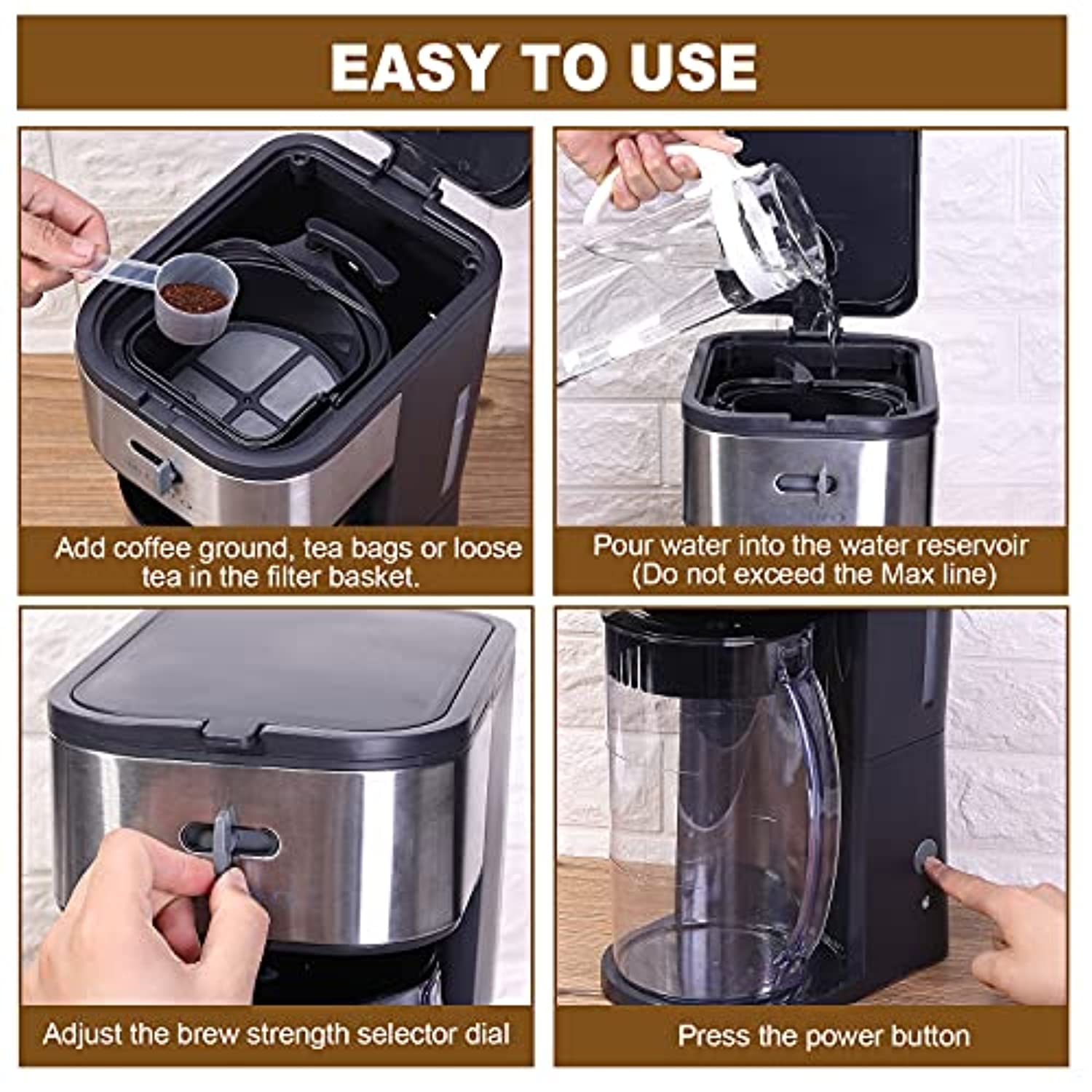 EASY TO USE

Add coffee ground, tea bags or loose tea in the filter basket.

Pour water into the water reservoir (Do not exceed the Max line)

Adjust the brew strength selector dial

Press the power button