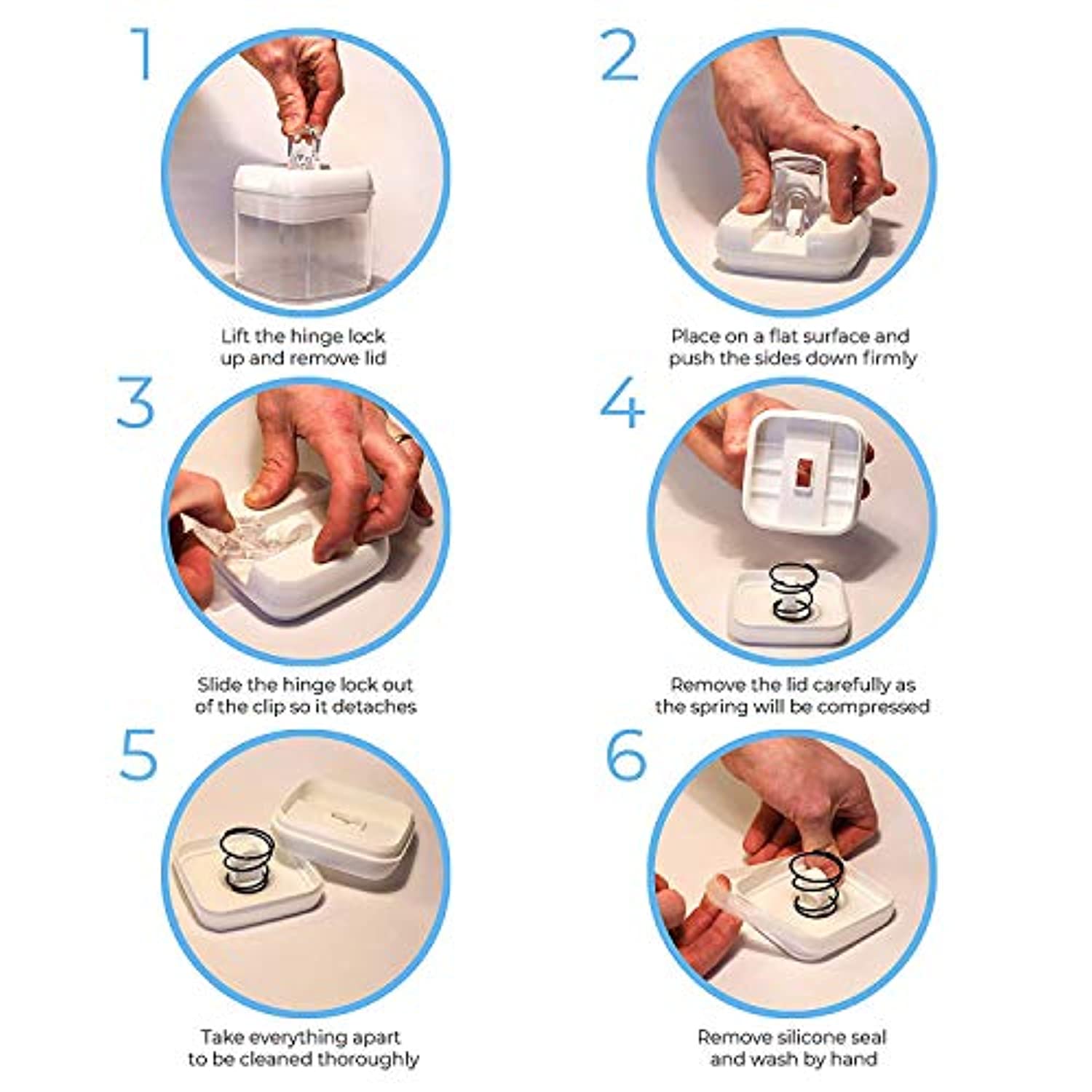 1

Lift the hinge lock up and remove lid

2

Place on a flat surface and push the sides down firmly

3

Slide the hinge lock out of the clip so it detaches

4

Remove the lid carefully as the spring will be compressed

5

Take everything apart to be cleaned thoroughly

6

Remove silicone seal and wash by hand