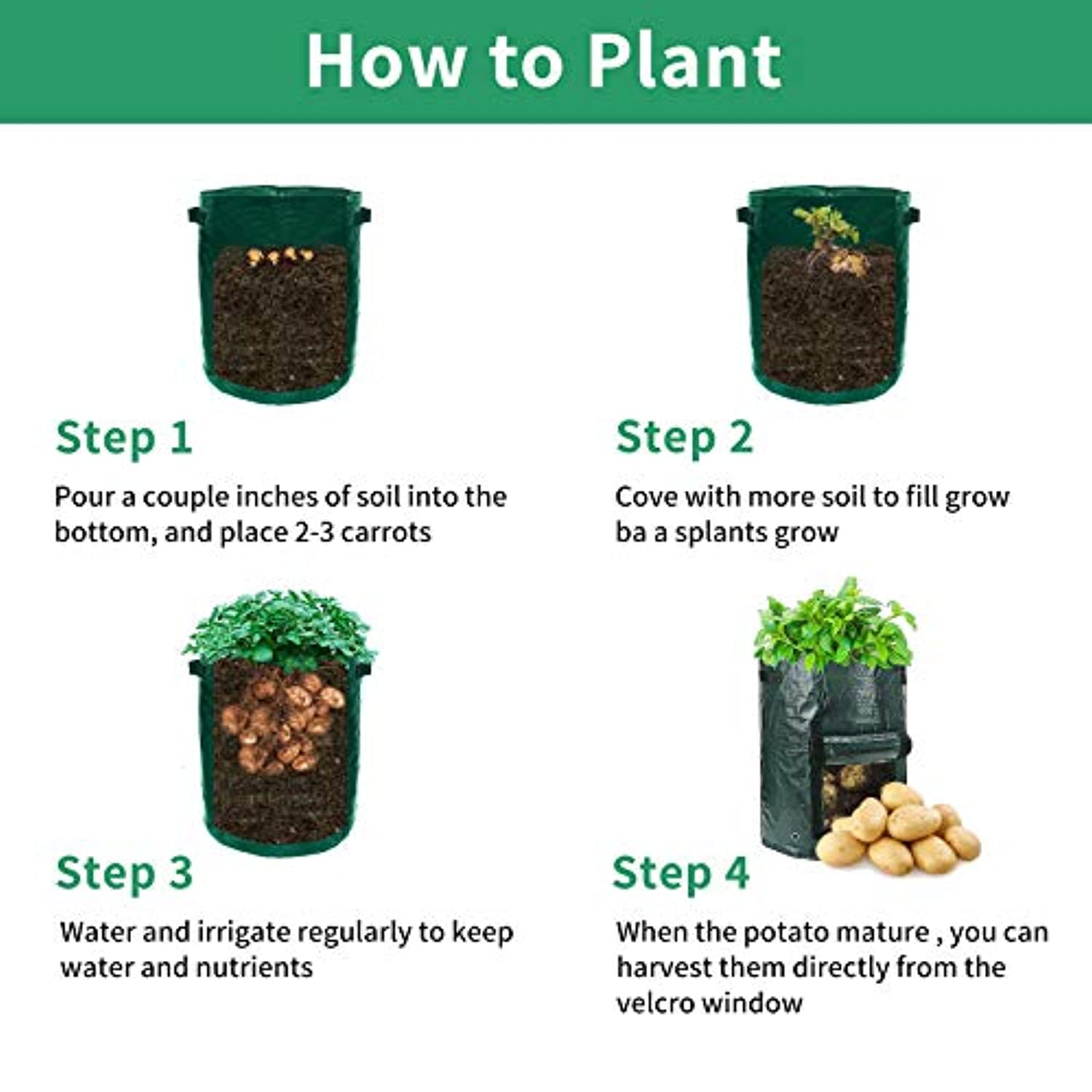 How to Plant

Step 1

Pour a couple inches of soil into the bottom, and place 2-3 carrots

Step 2

Cove with more soil to fill grow ba a splants grow

Step 3

Water and irrigate regularly to keep water and nutrients

Step 4

When the potato mature , you can harvest them directly from the velcro window