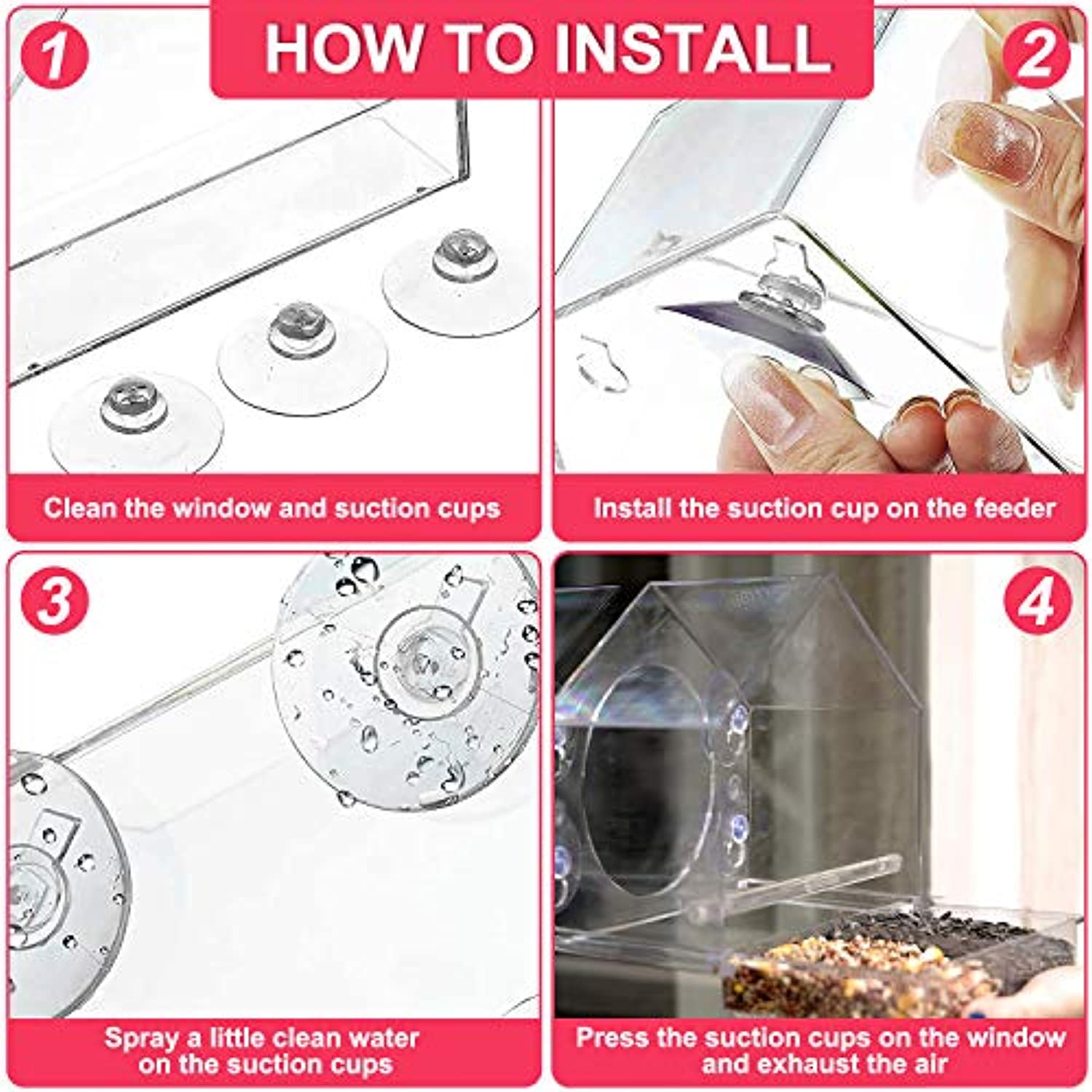 HOW TO INSTALL

1

Clean the window and suction cups

2

Install the suction cup on the feeder

3

Spray a little clean water on the suction cups

4

Press the suction cups on the window and exhaust the air