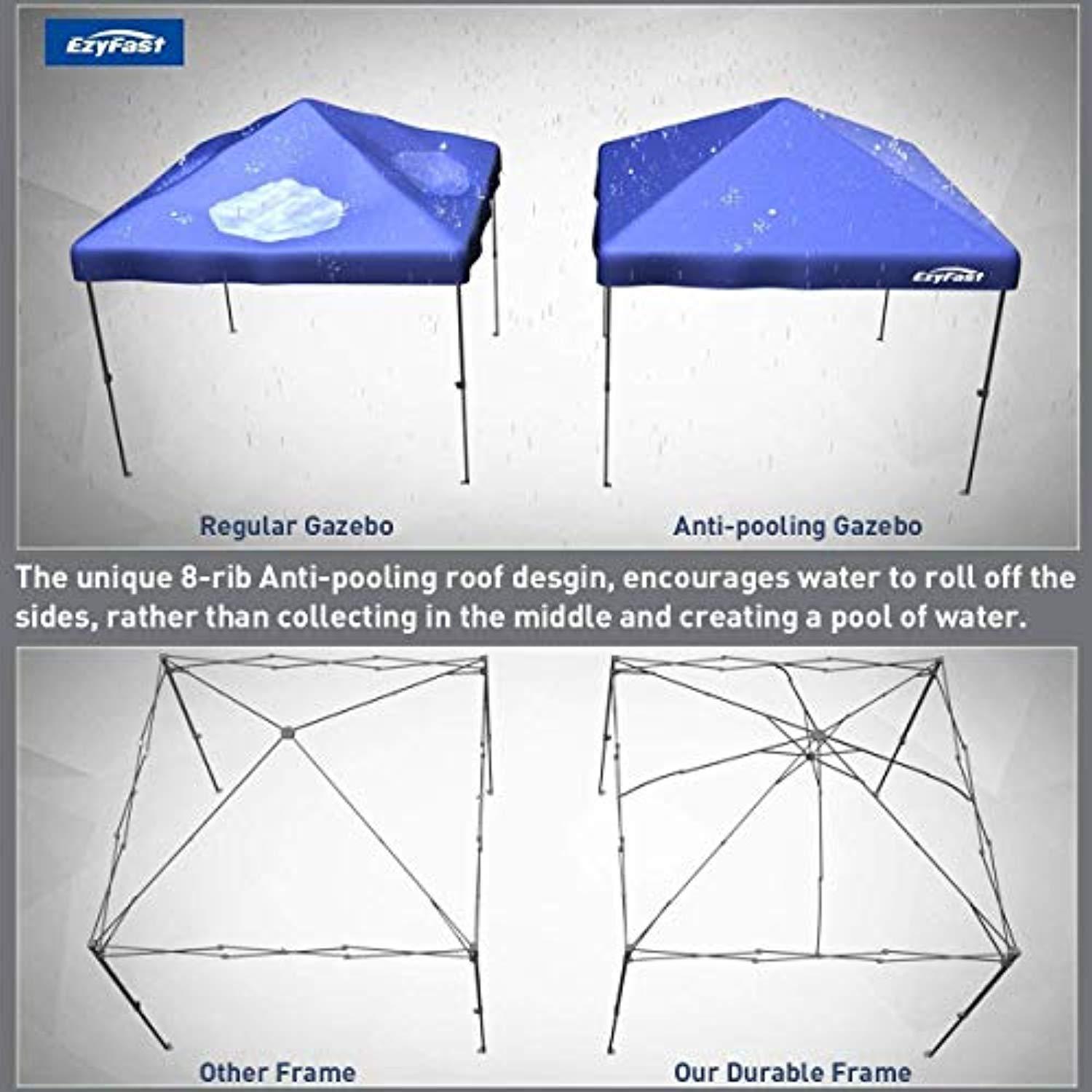 EzyFast

EzyFast

Regular Gazebo

Anti-pooling Gazebo

The unique 8-rib Anti-pooling roof desgin, encourages water to roll off the sides, rather than collecting in the middle and creating a pool of water.

Other Frame

Our Durable Frame