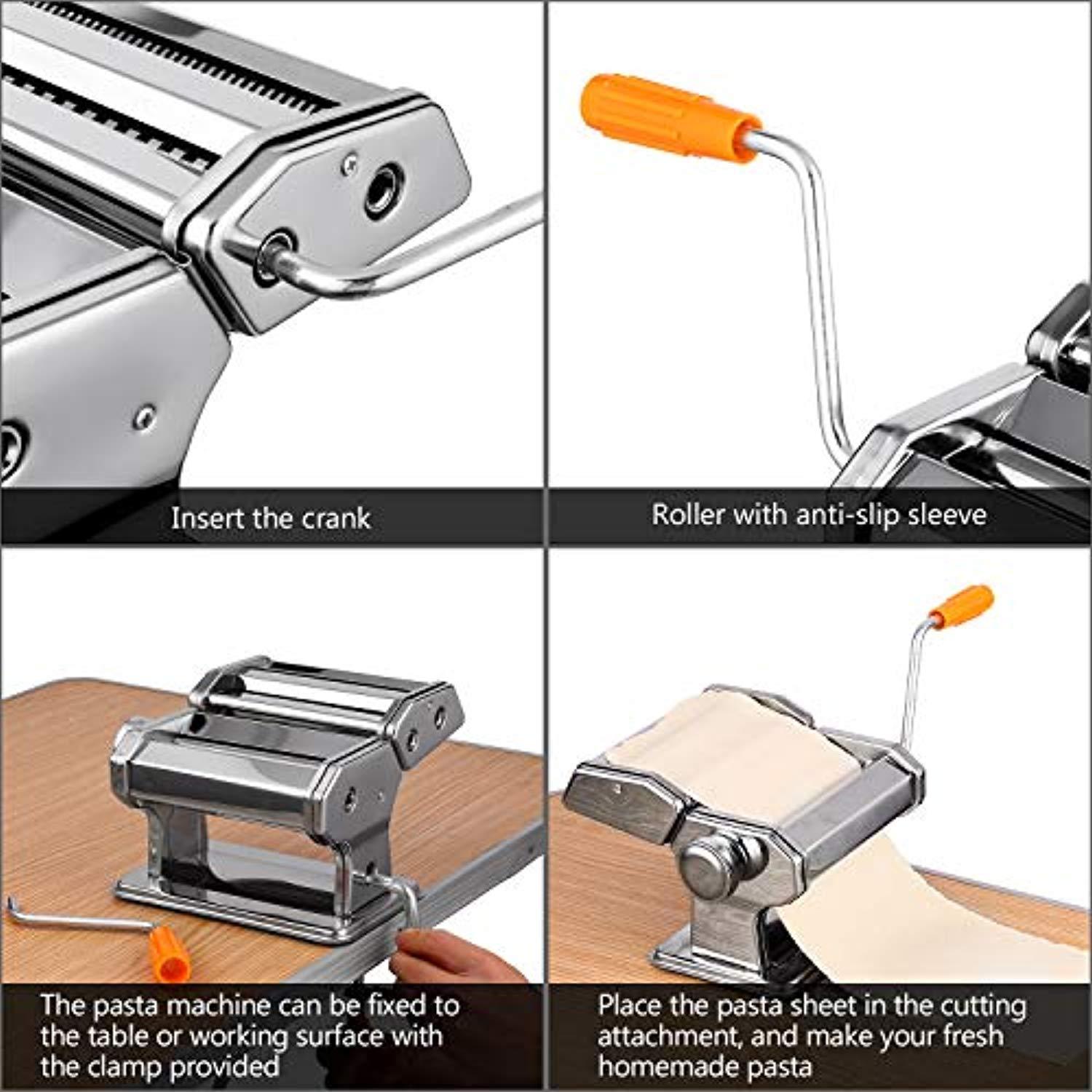 Insert the crank

Roller with anti-slip sleeve

The pasta machine can be fixed to the table or working surface with the clamp provided

Place the pasta sheet in the cutting attachment, and make your fresh homemade pasta