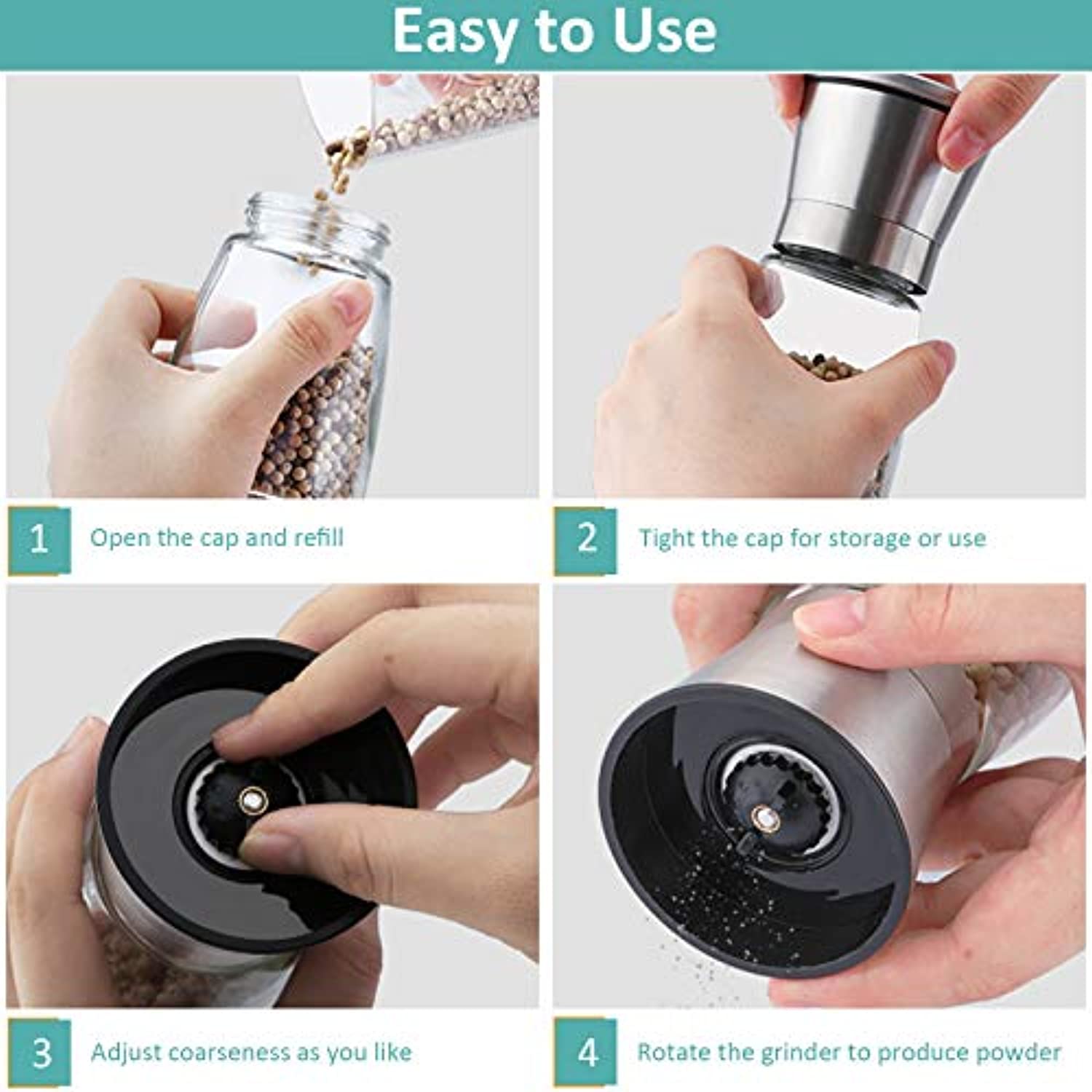 Easy to Use

1 Open the cap and refill

2 Tight the cap for storage or use

3 Adjust coarseness as you like

4 Rotate the grinder to produce powder