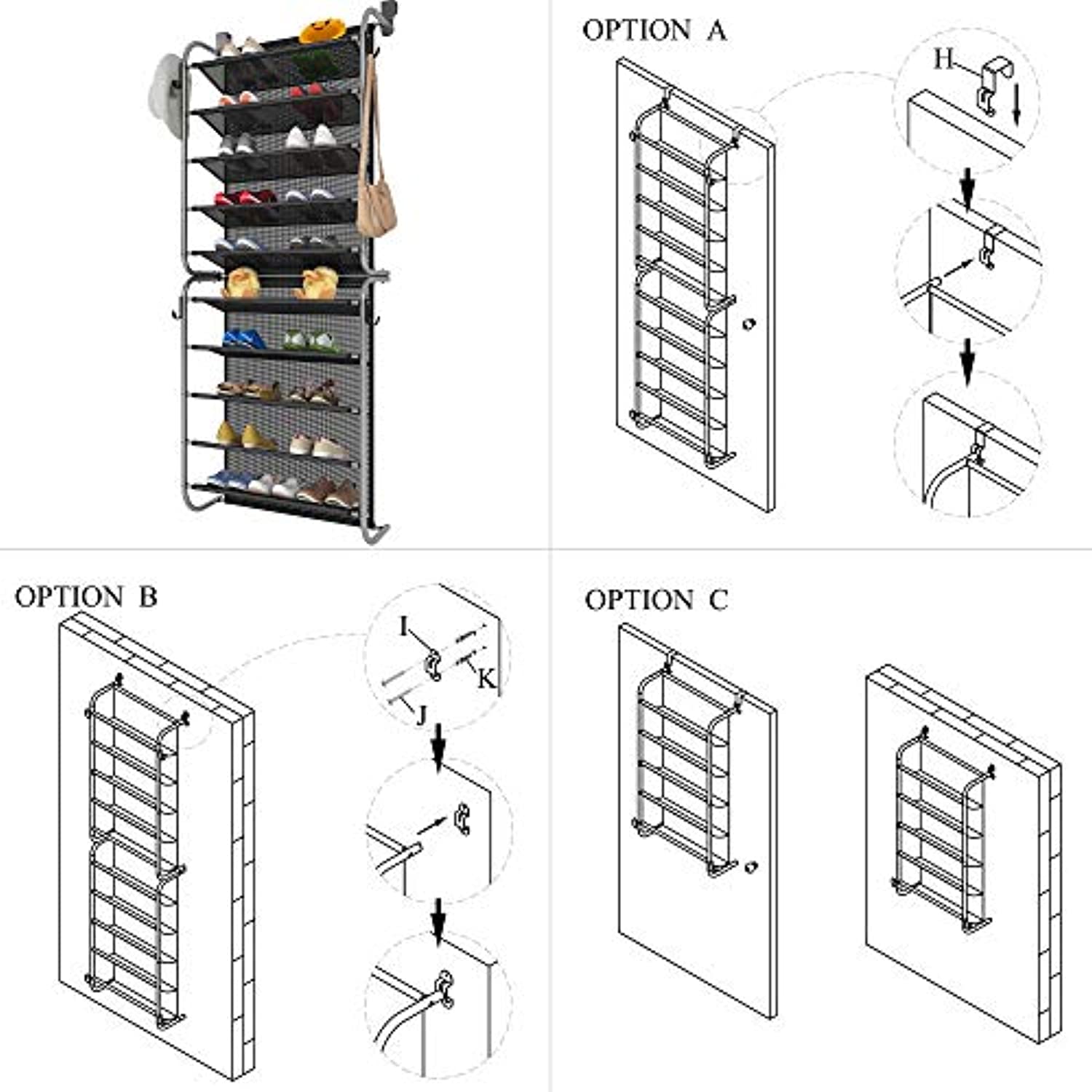 OPTION A

H

OPTION B

I

K

J

OPTION C