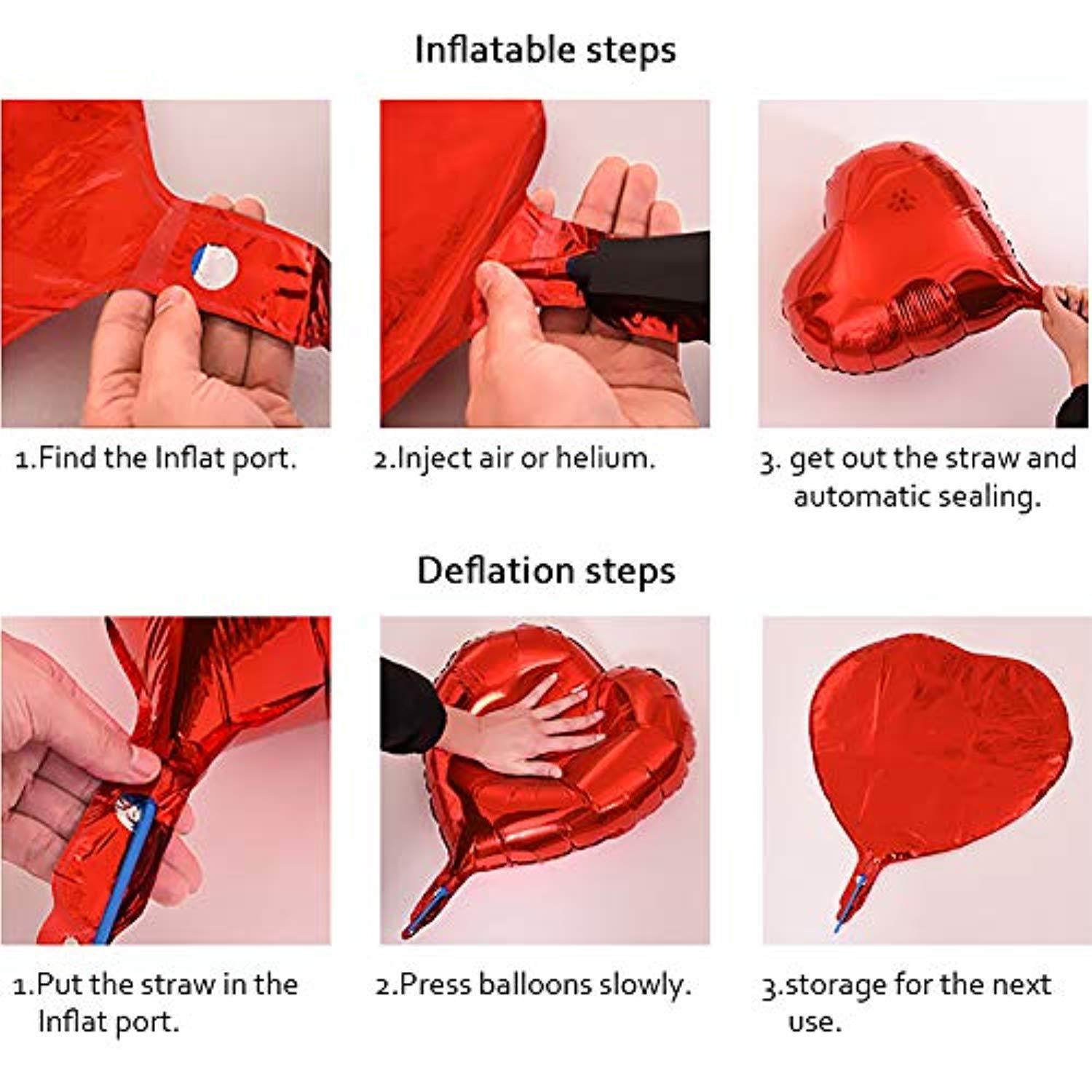 Inflatable steps

1.Find the Inflat port.

2.Inject air or helium.

3. get out the straw and automatic sealing.

Deflation steps

1.Put the straw in the Inflat port.

2.Press balloons slowly.

3.storage for the next use.