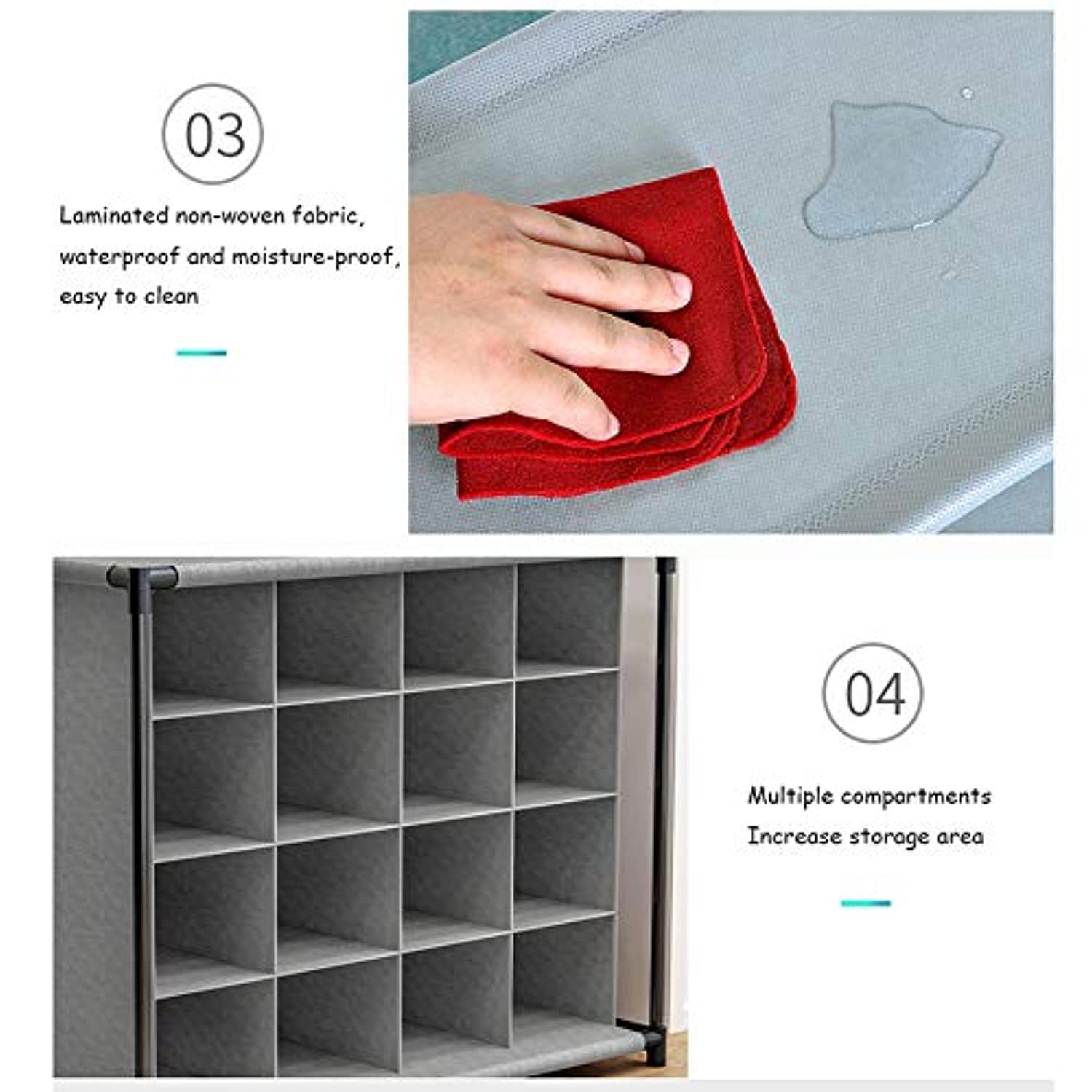 03

Laminated non-woven fabric, waterproof and moisture-proof, easy to clean

04

Multiple compartments
Increase storage area