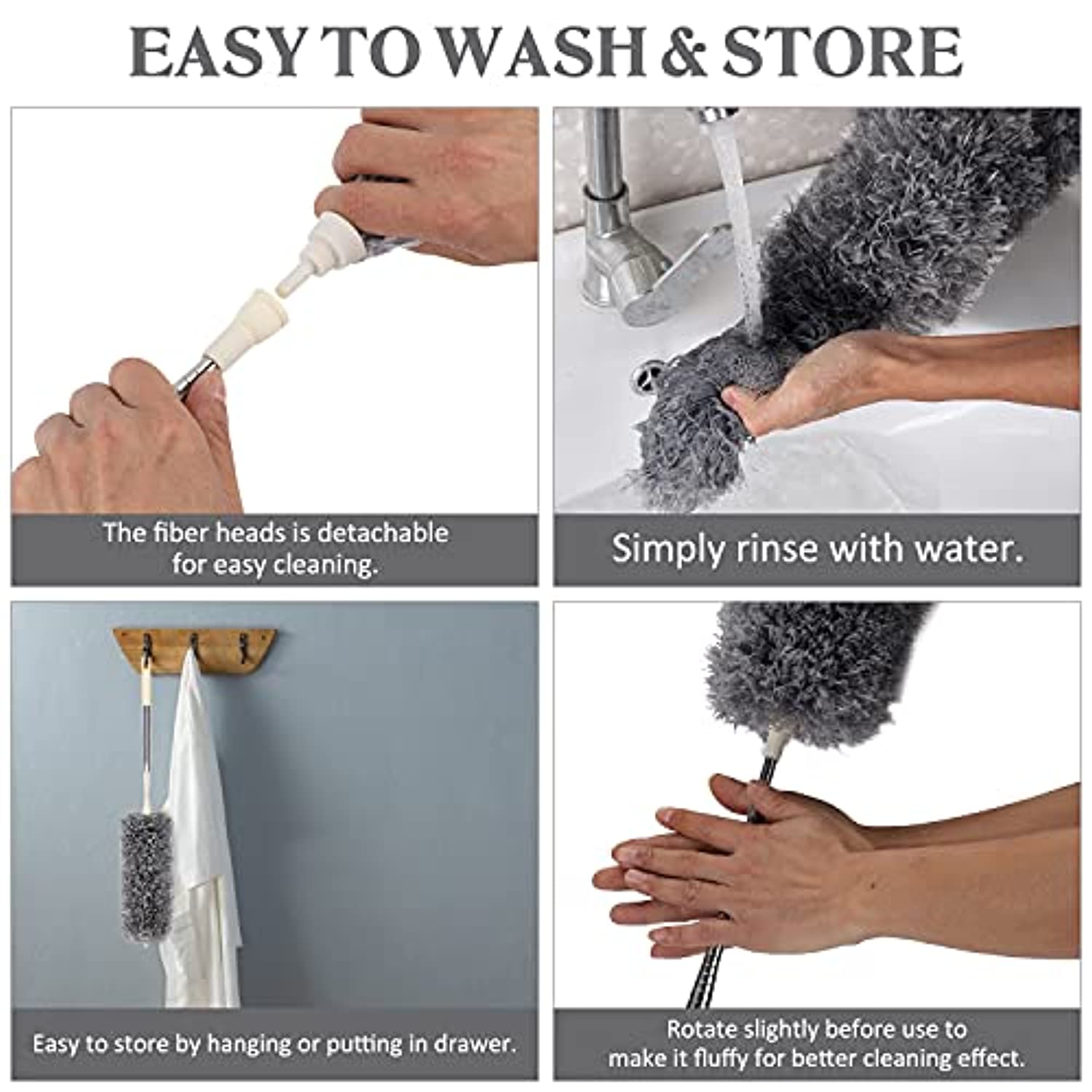 EASY TO WASH & STORE

The fiber heads is detachable for easy cleaning.

Simply rinse with water.

Easy to store by hanging or putting in drawer.

Rotate slightly before use to make it fluffy for better cleaning effect.