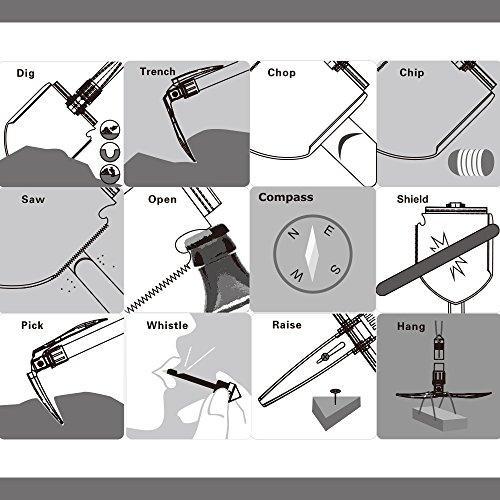 Dig

Trench

Chop

Chip

Saw

Open

Compass

N
E
S
W

Shield

Pick

Whistle

Raise

Hang