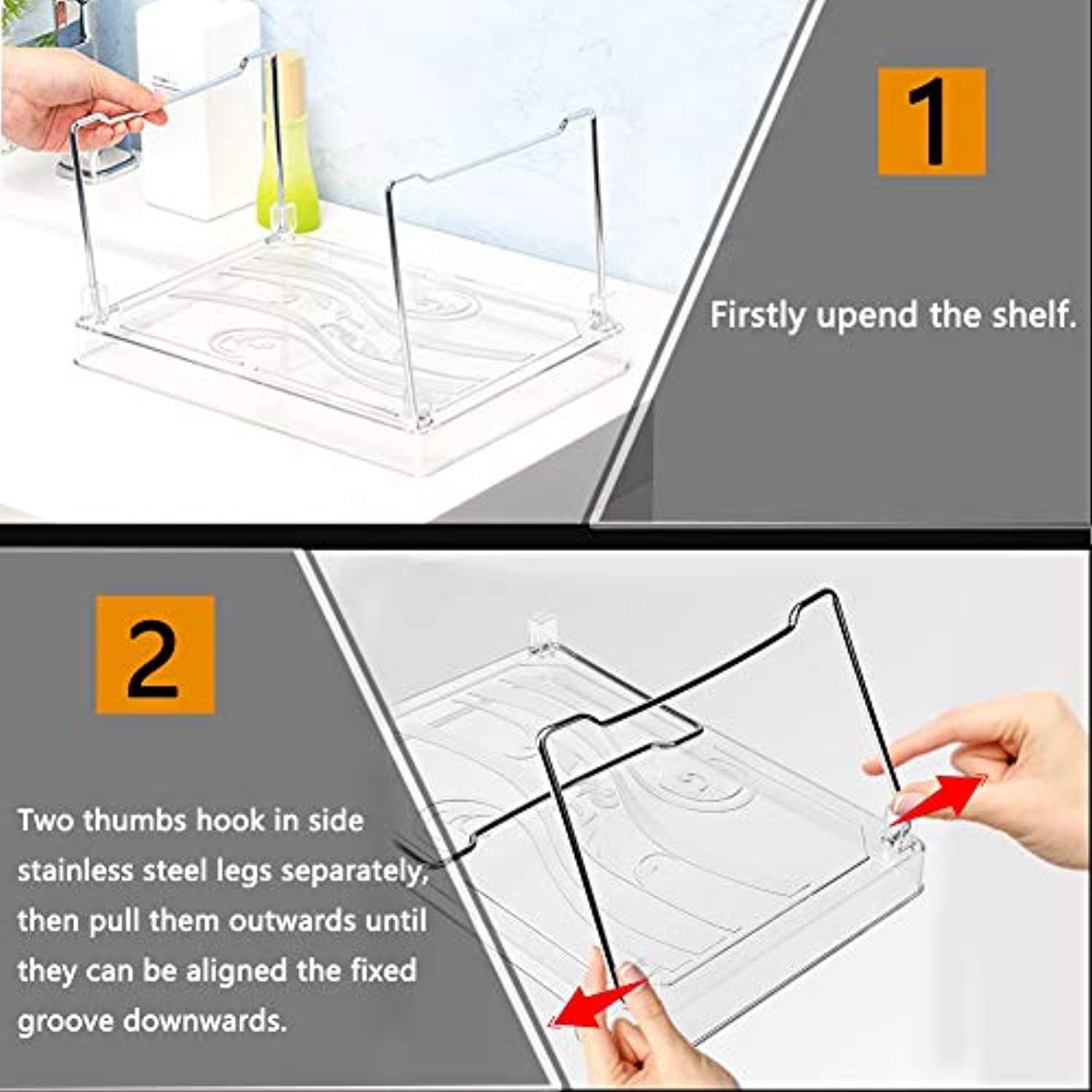 1

Firstly upend the shelf.

2

Two thumbs hook in side stainless steel legs separately, then pull them outwards until they can be aligned the fixed groove downwards.