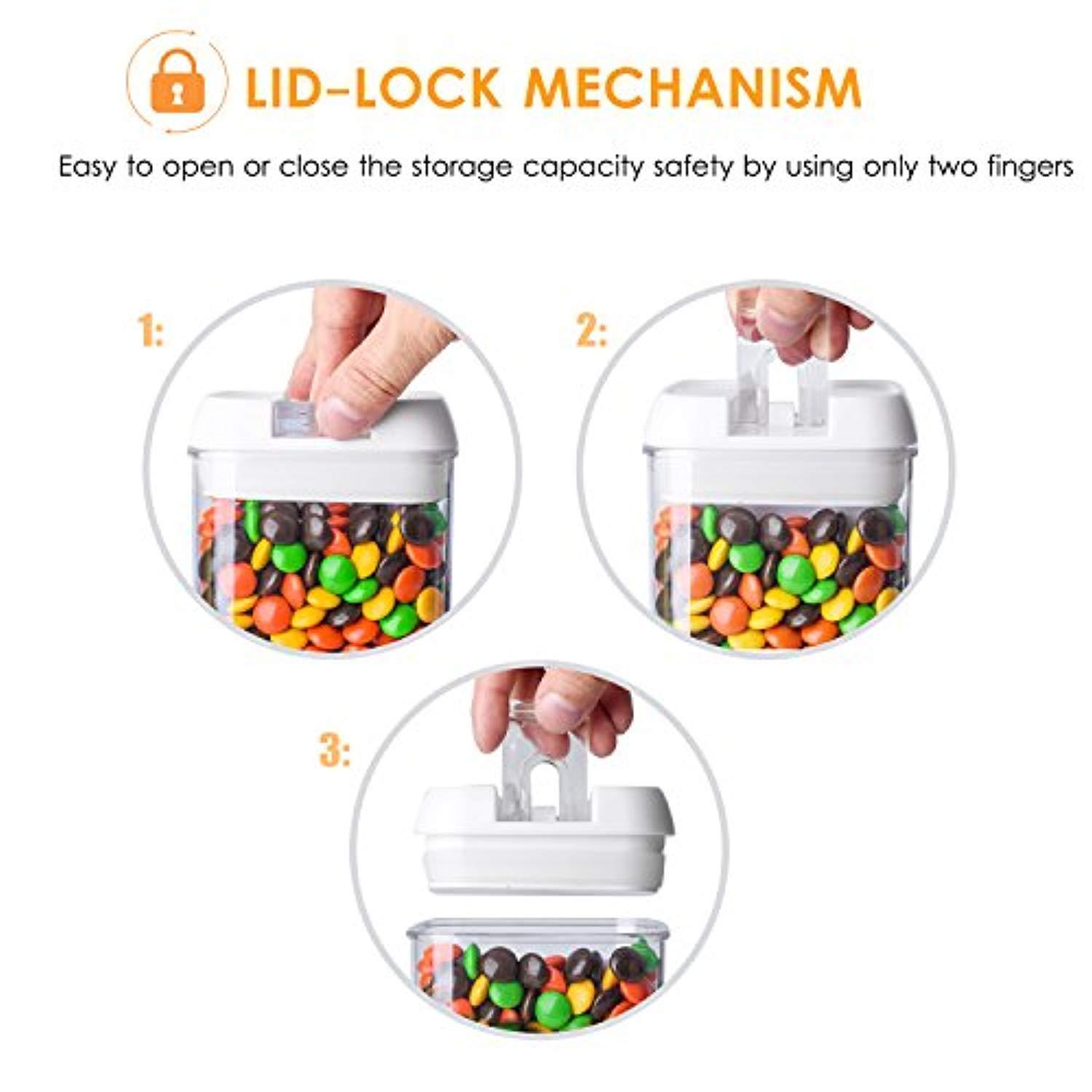 LID-LOCK MECHANISM

Easy to open or close the storage capacity safety by using only two fingers

1:

2:

3: