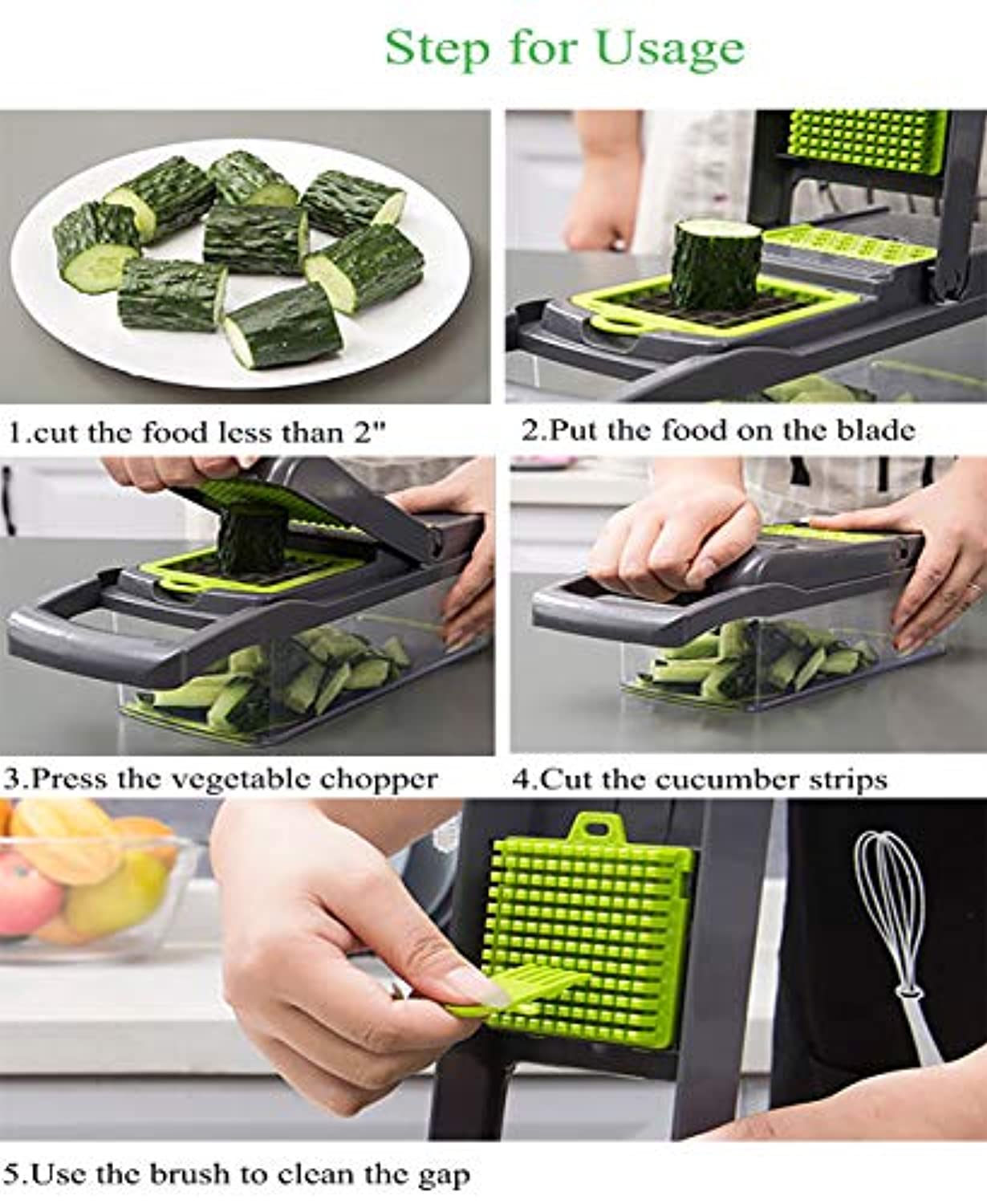 Step for Usage

1.cut the food less than 2"

2.Put the food on the blade

3.Press the vegetable chopper

4.Cut the cucumber strips

5.Use the brush to clean the gap