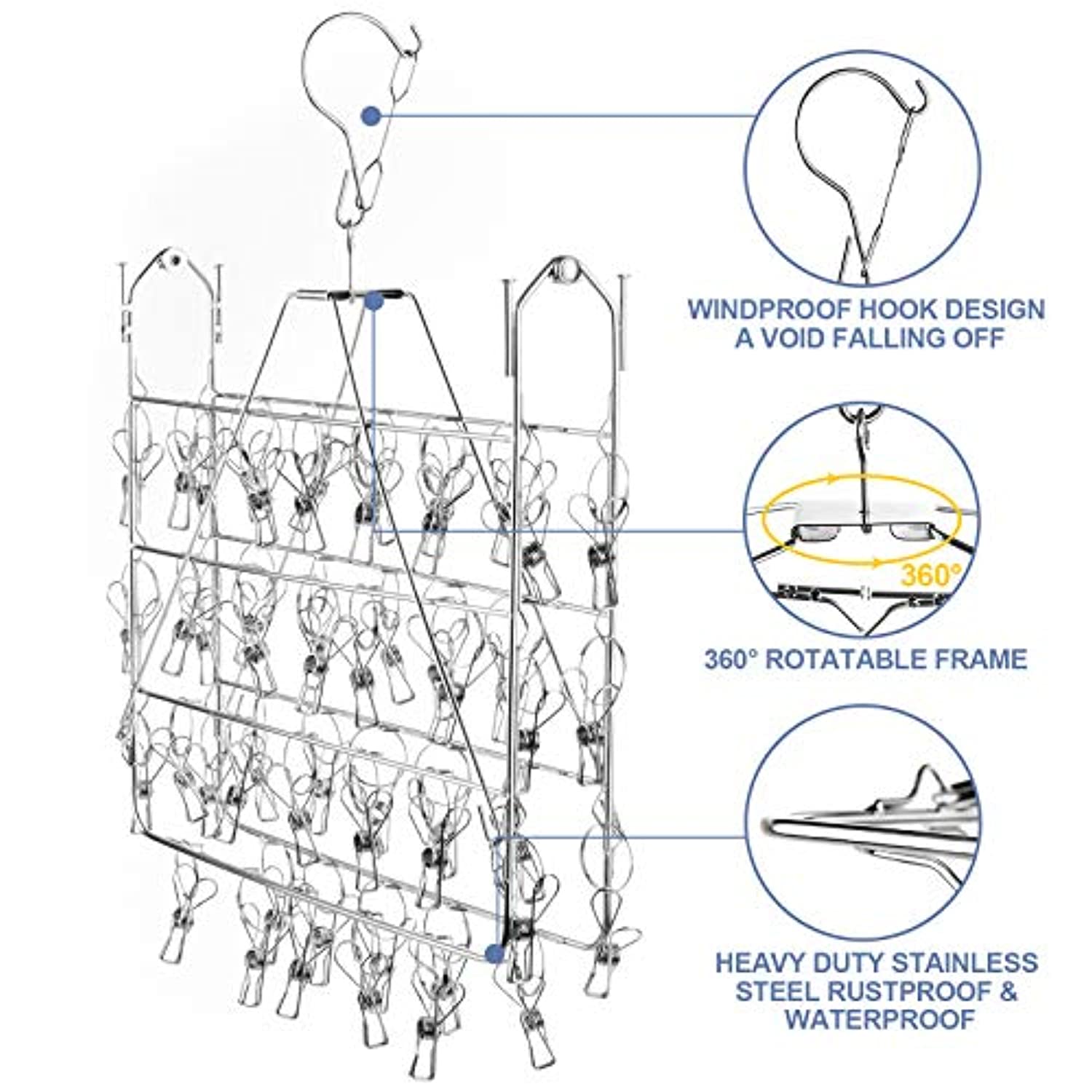 WINDPROOF HOOK DESIGN
A VOID FALLING OFF

360°

360° ROTATABLE FRAME

HEAVY DUTY STAINLESS
STEEL RUSTPROOF &
WATERPROOF