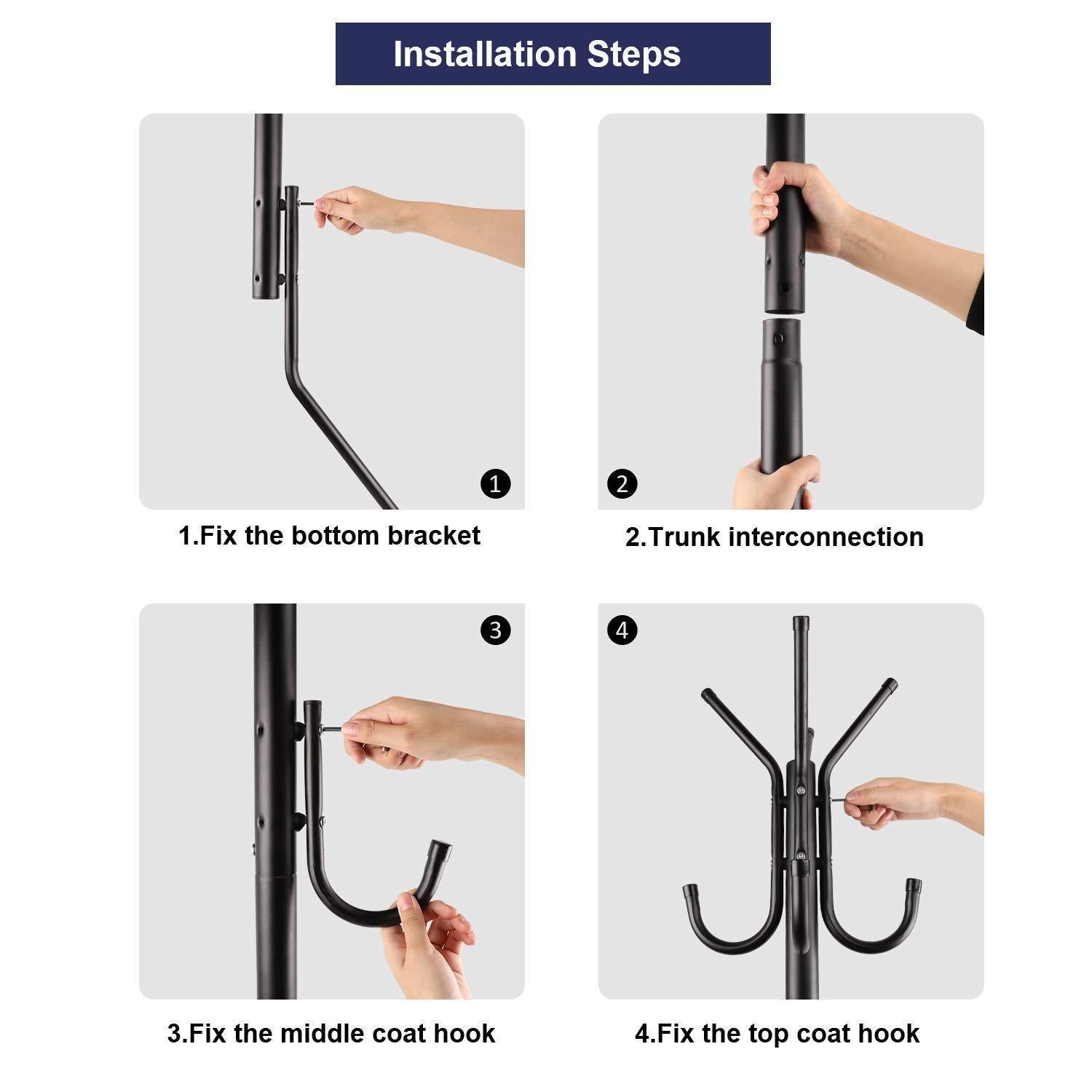 Installation Steps

1

1.Fix the bottom bracket

2

2.Trunk interconnection

3

3.Fix the middle coat hook

4

4.Fix the top coat hook