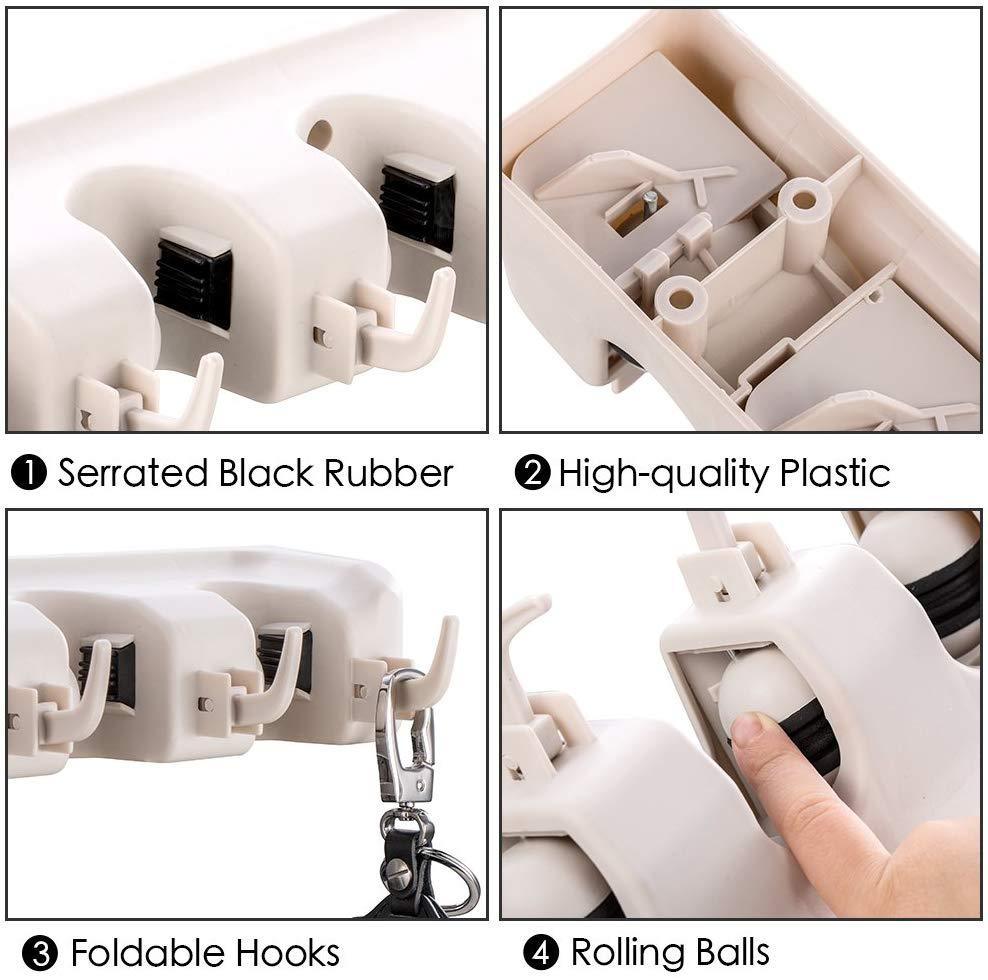 ❶ Serrated Black Rubber

❷ High-quality Plastic

❸ Foldable Hooks

❹ Rolling Balls