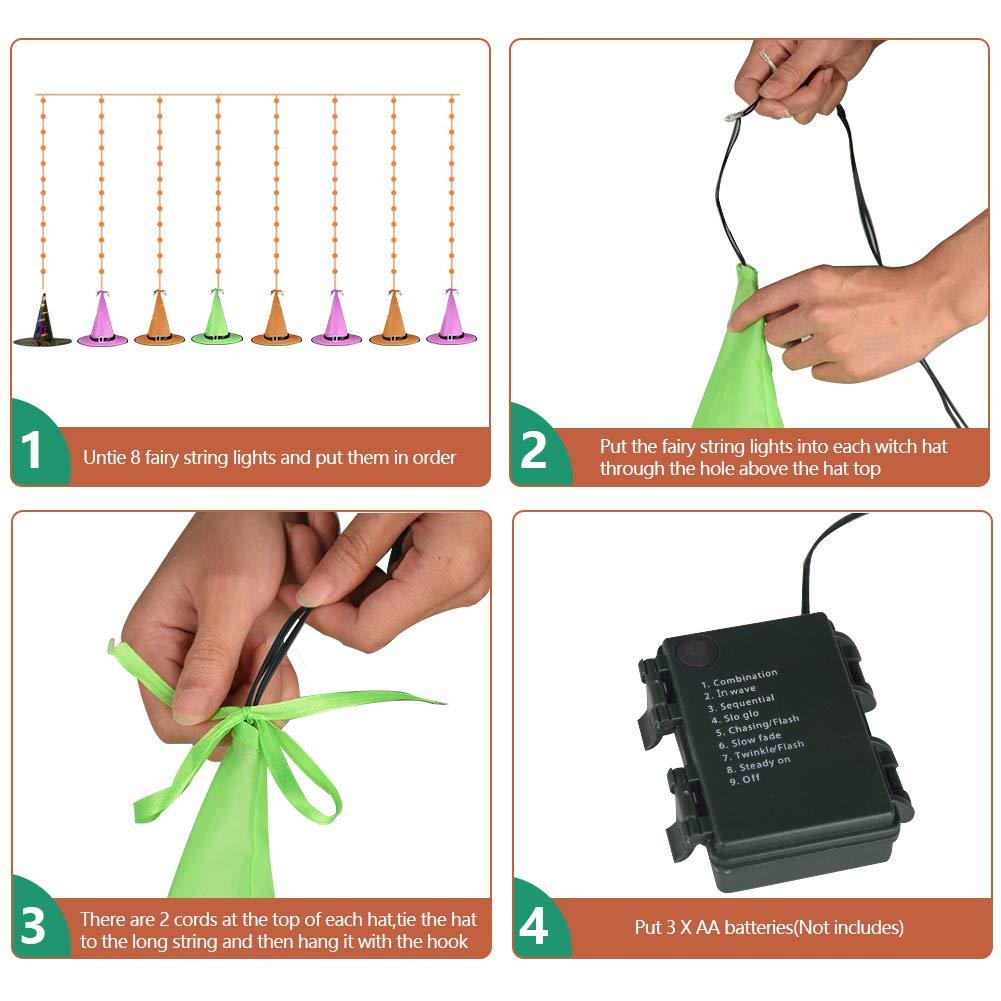 1
Untie 8 fairy string lights and put them in order

2
Put the fairy string lights into each witch hat through the hole above the hat top

3
There are 2 cords at the top of each hat,tie the hat to the long string and then hang it with the hook

1. Combination
2. In wave
3. Sequential
4. Slo glo
5. Chasing/Flash
6. Slow fade
7. Twinkle/Flash
8. Steady on
9. Off

4
Put 3 X AA batteries(Not includes)