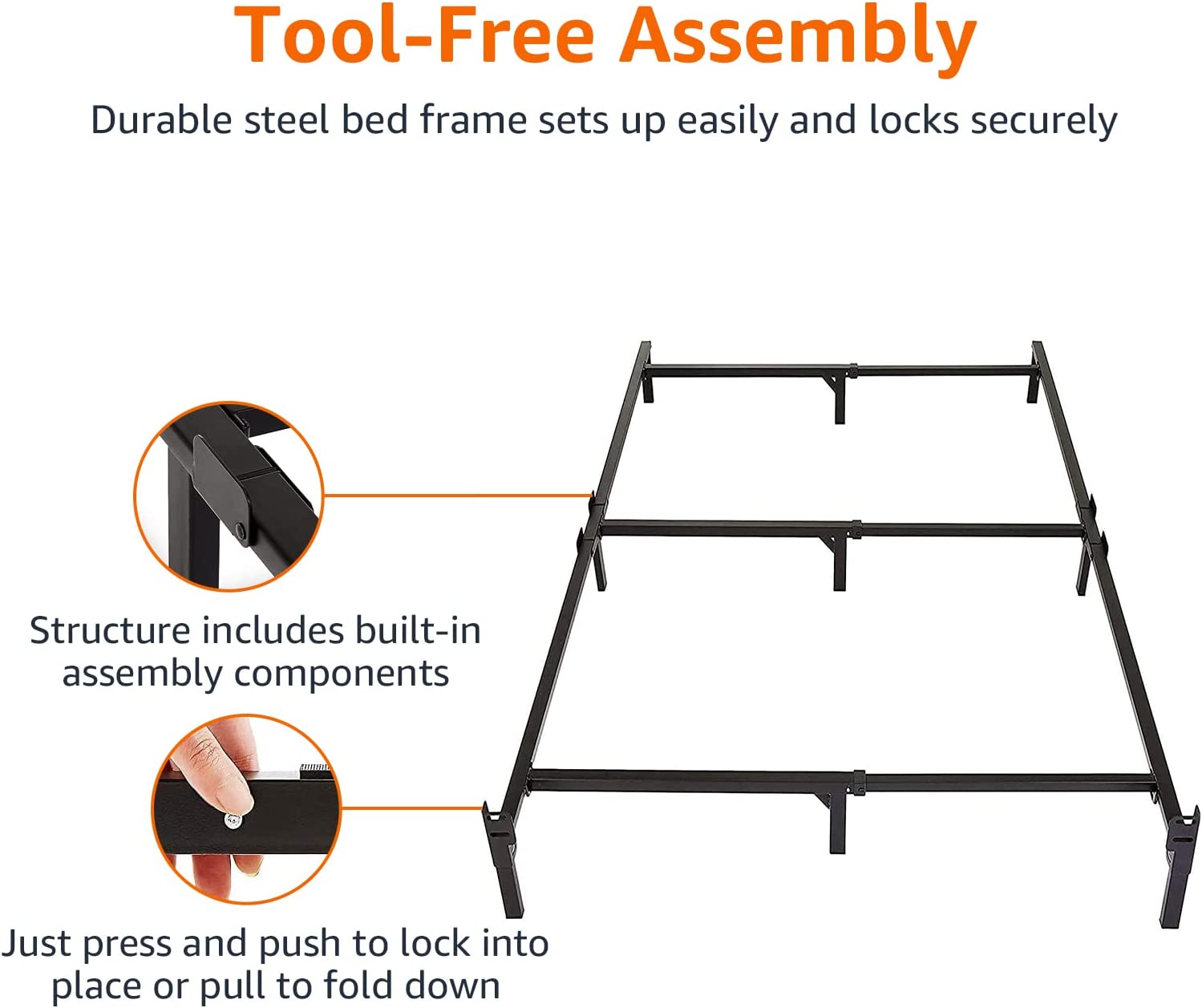 Tool-Free Assembly

Durable steel bed frame sets up easily and locks securely

Structure includes built-in assembly components

Just press and push to lock into place or pull to fold down