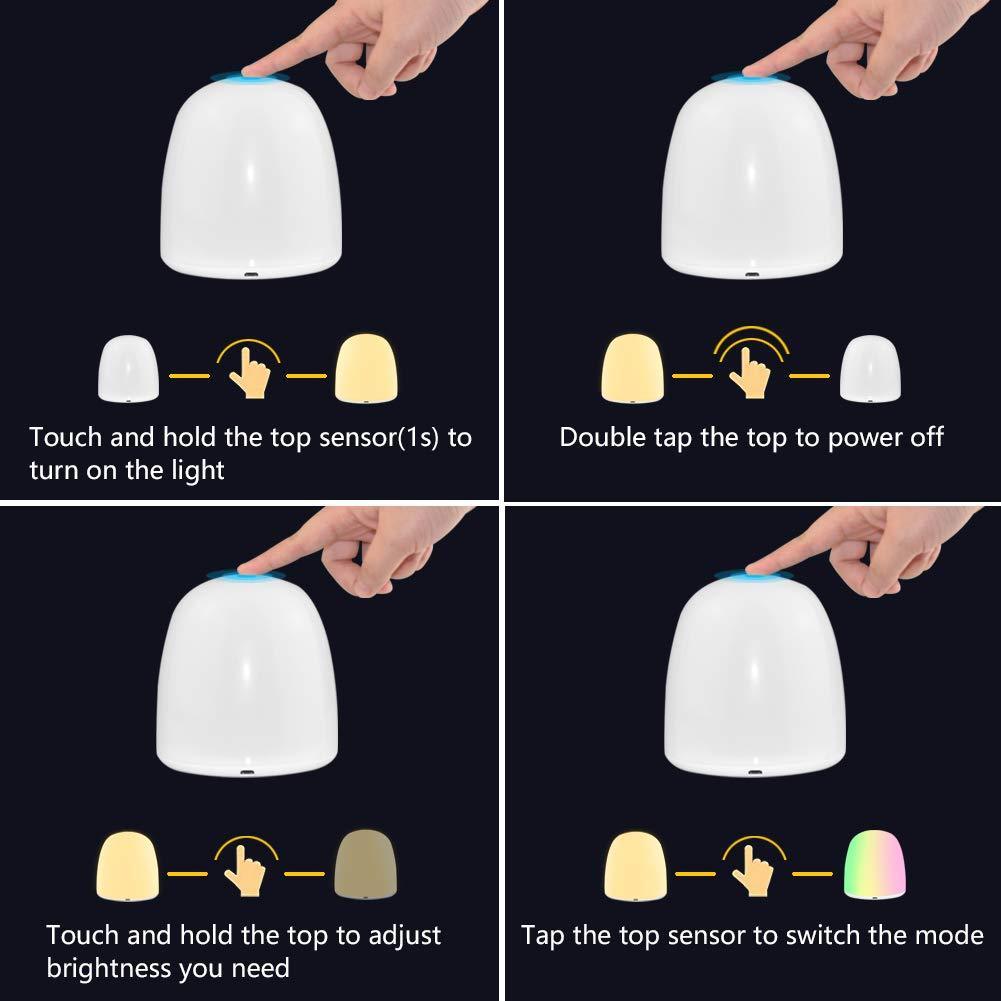 Touch and hold the top sensor(1s) to turn on the light

Double tap the top to power off

Touch and hold the top to adjust brightness you need

Tap the top sensor to switch the mode