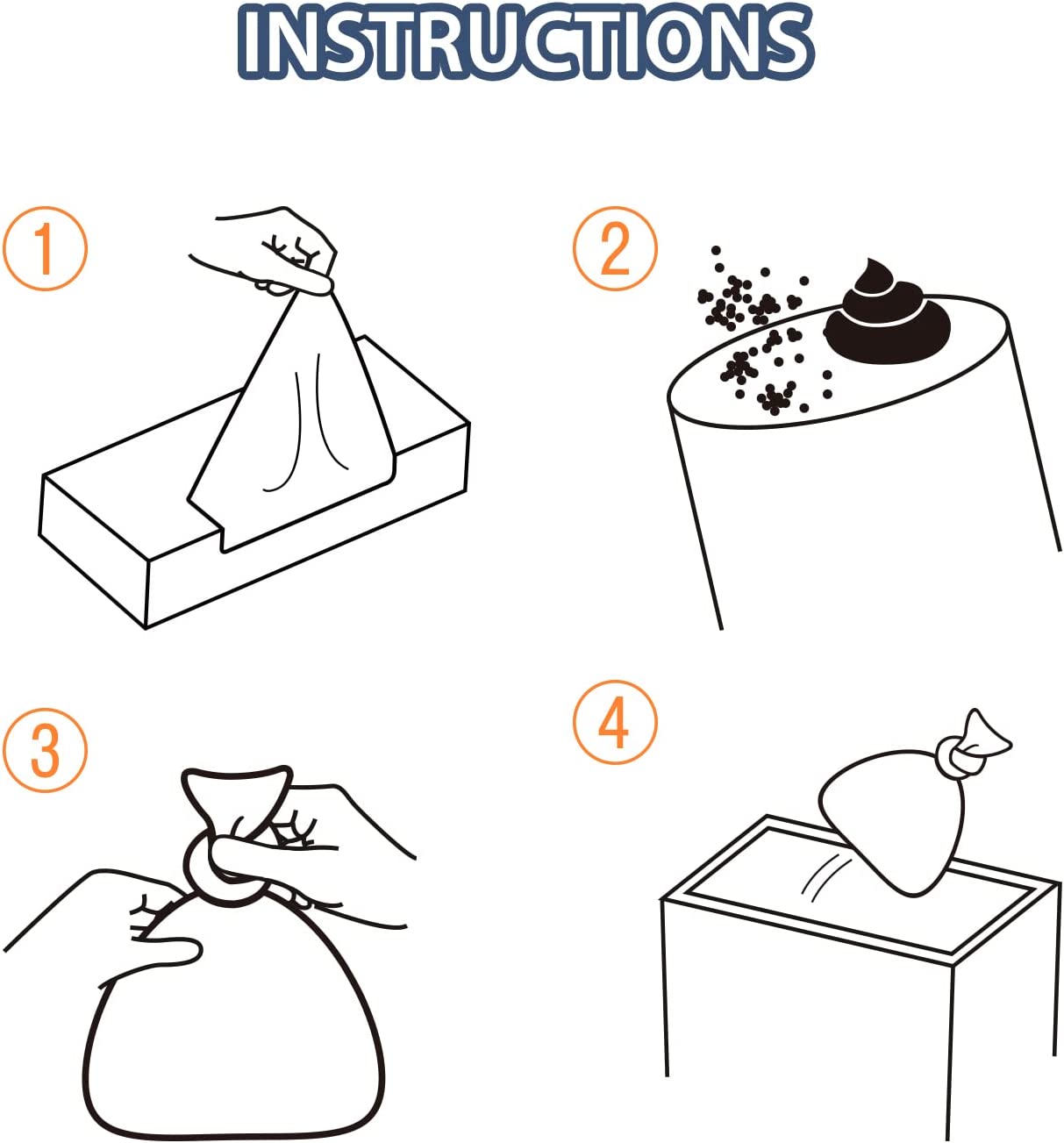 INSTRUCTIONS

1

2

3

4