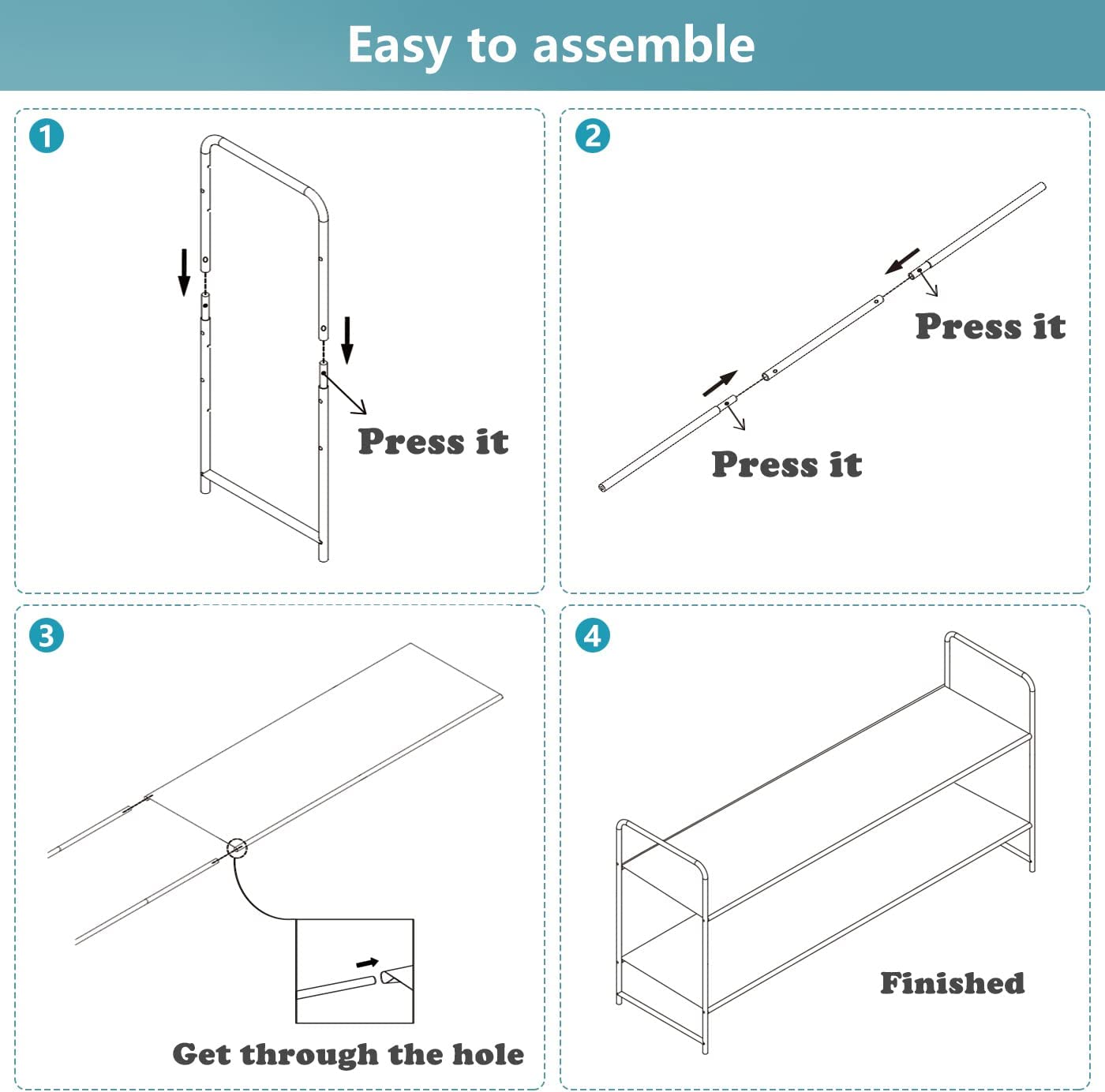 Easy to assemble

1

Press it

2

Press it

Press it

3

Get through the hole

4

Finished