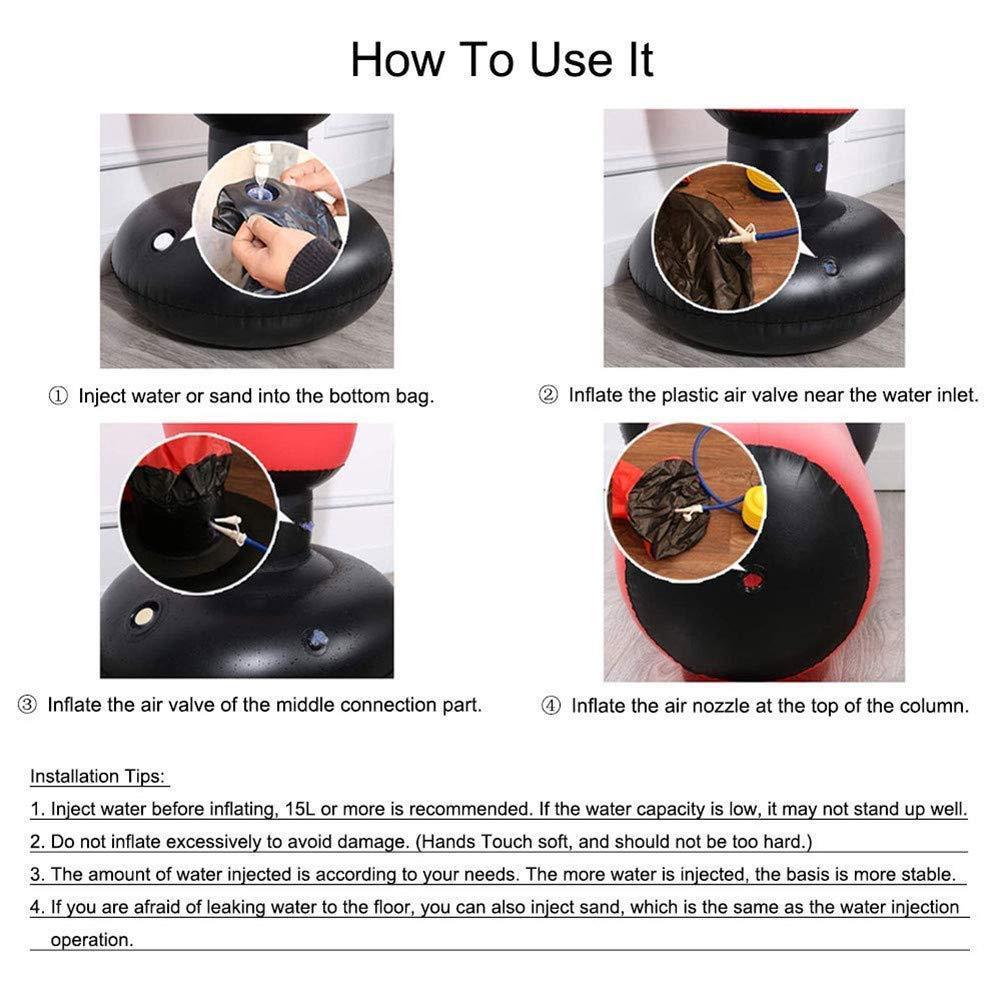 How To Use It

① Inject water or sand into the bottom bag.

② Inflate the plastic air valve near the water inlet.

③ Inflate the air valve of the middle connection part.

④ Inflate the air nozzle at the top of the column.

Installation Tips:

1. Inject water before inflating, 15L or more is recommended. If the water capacity is low, it may not stand up well.

2. Do not inflate excessively to avoid damage. (Hands Touch soft, and should not be too hard.)

3. The amount of water injected is according to your needs. The more water is injected, the basis is more stable.

4. If you are afraid of leaking water to the floor, you can also inject sand, which is the same as the water injection operation.