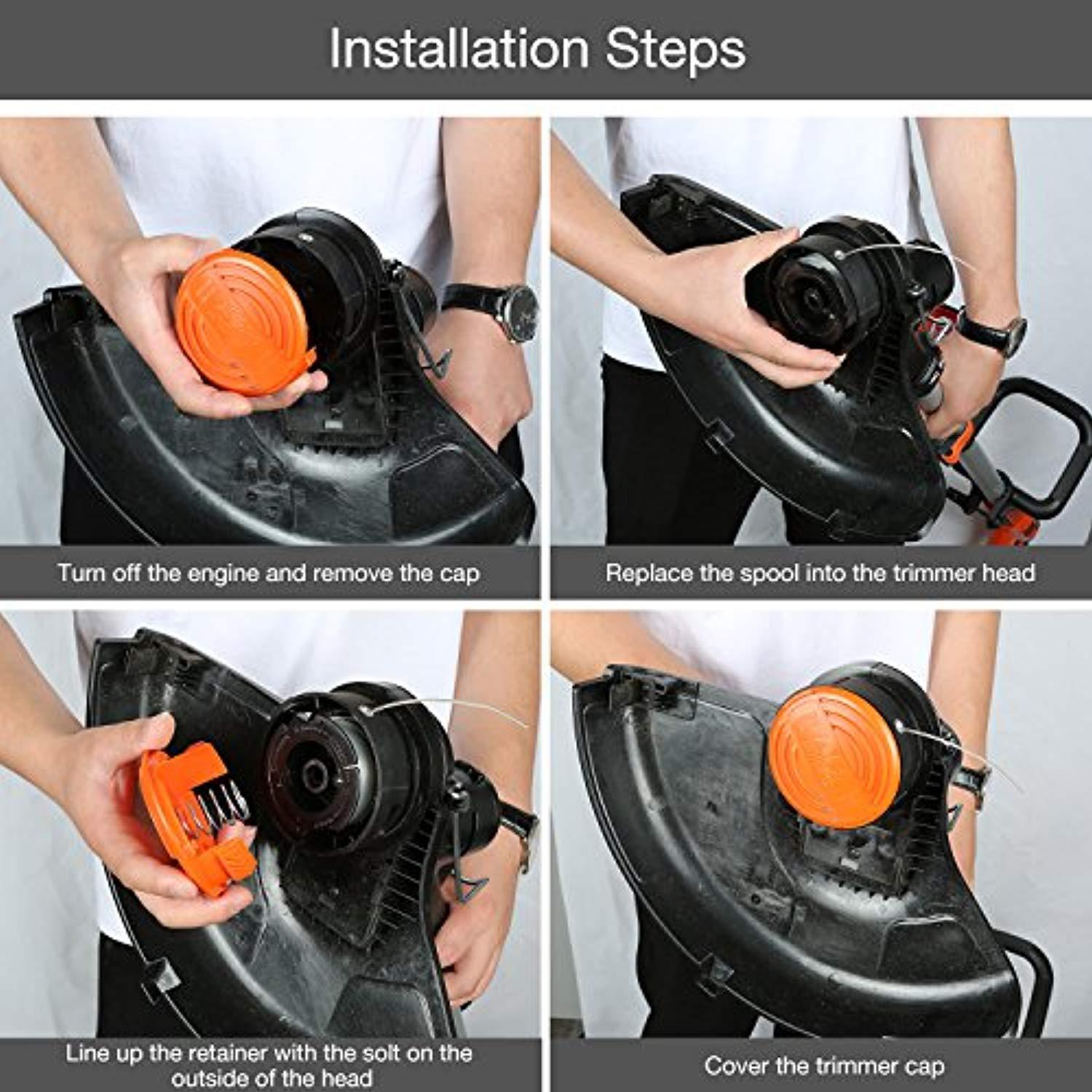 Installation Steps

Turn off the engine and remove the cap

Replace the spool into the trimmer head

Line up the retainer with the solt on the outside of the head

Cover the trimmer cap