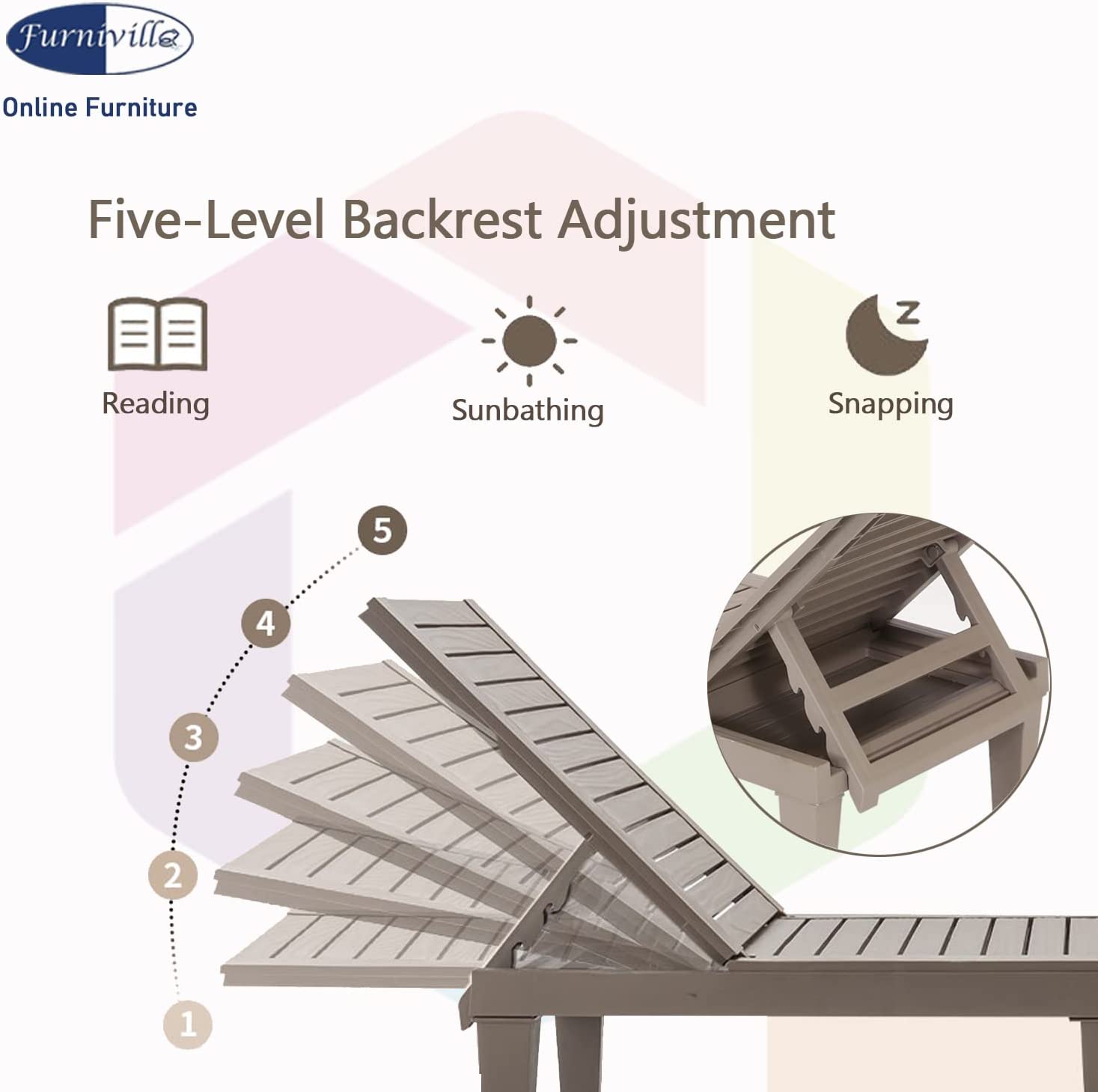 Furniville

Online Furniture

Five-Level Backrest Adjustment

Reading

Sunbathing

z

Snapping

5

4

3

2

1