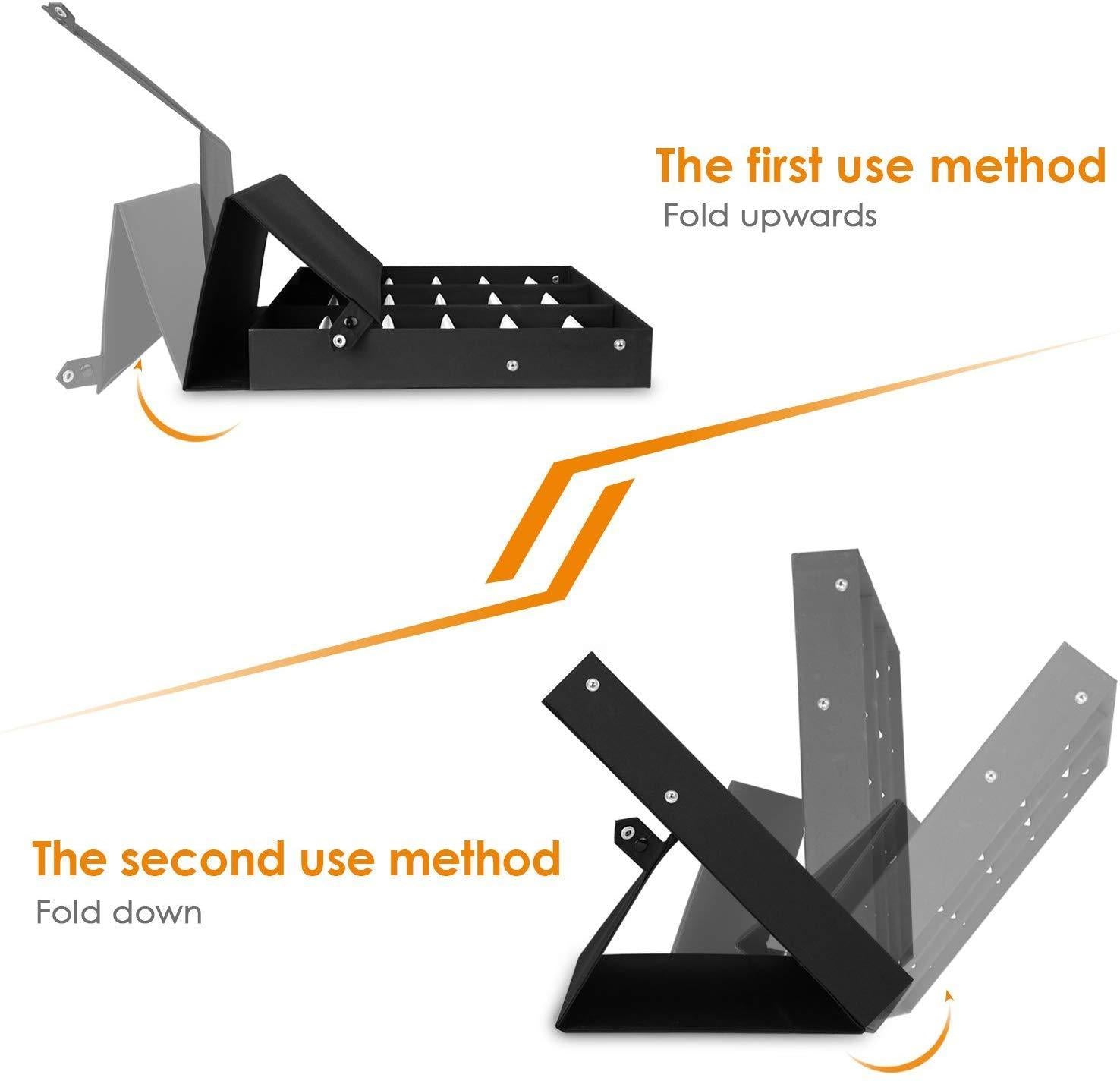 The first use method
Fold upwards

The second use method
Fold down