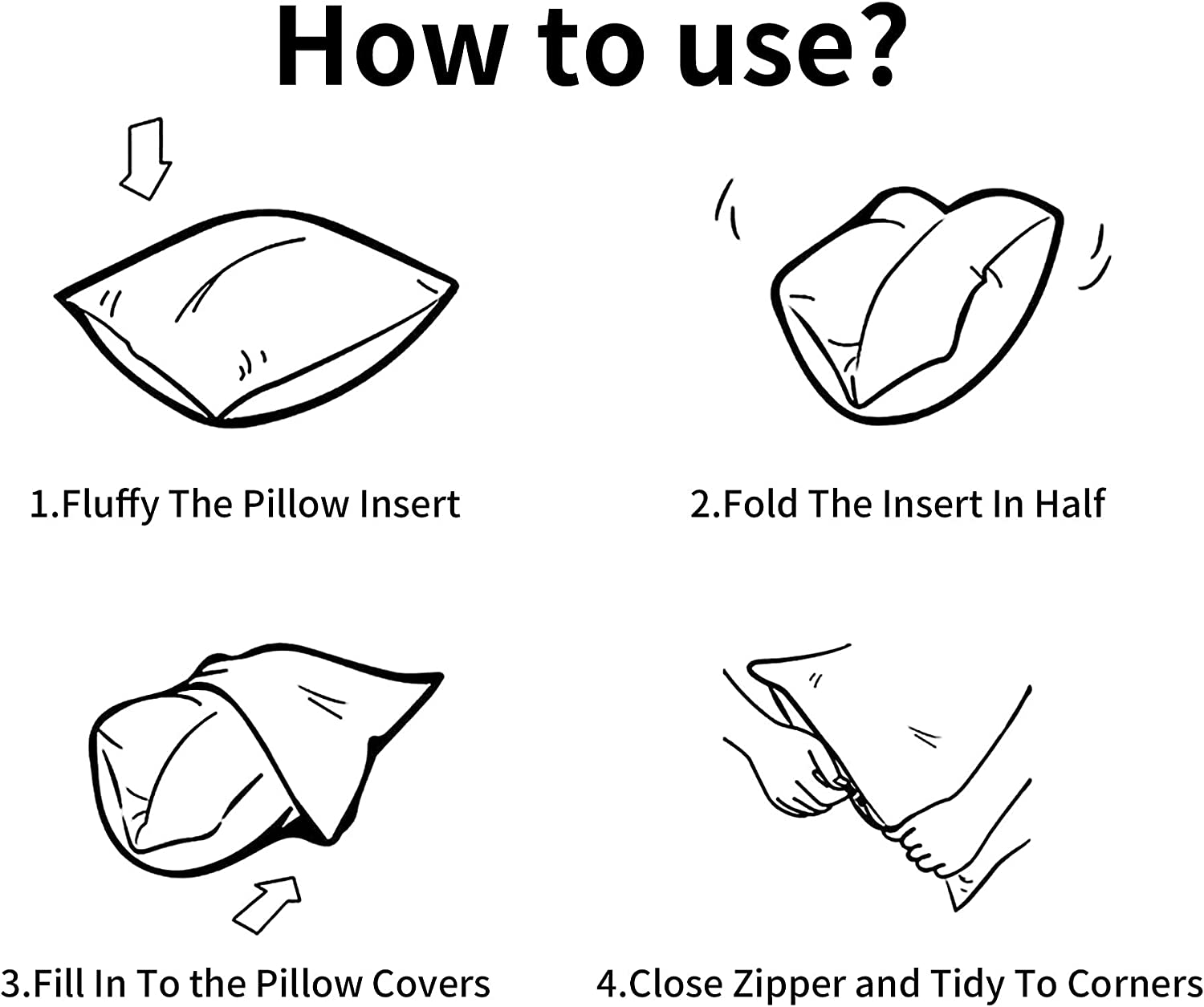 How to use?

1.Fluffy The Pillow Insert

2.Fold The Insert In Half

3.Fill In To the Pillow Covers

4.Close Zipper and Tidy To Corners