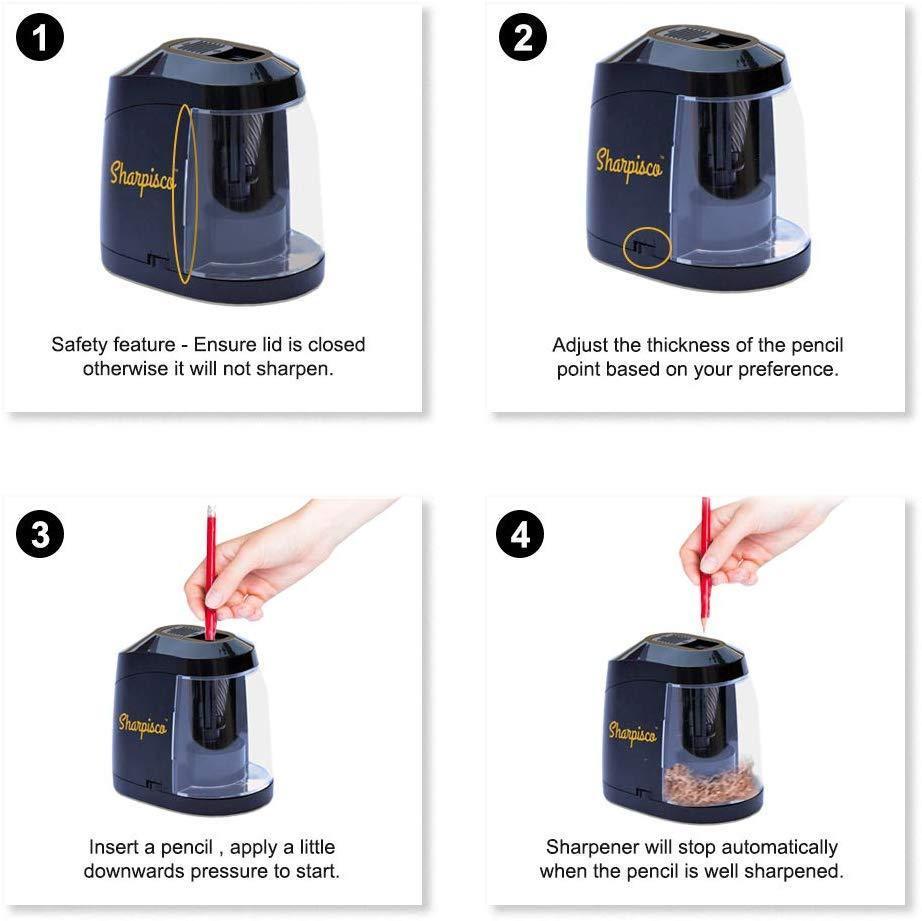 1

Sharpisco

Safety feature - Ensure lid is closed otherwise it will not sharpen.

2

Sharpisco

Adjust the thickness of the pencil point based on your preference.

3

Sharpisco

Insert a pencil , apply a little downwards pressure to start.

4

Sharpisco

Sharpener will stop automatically when the pencil is well sharpened.